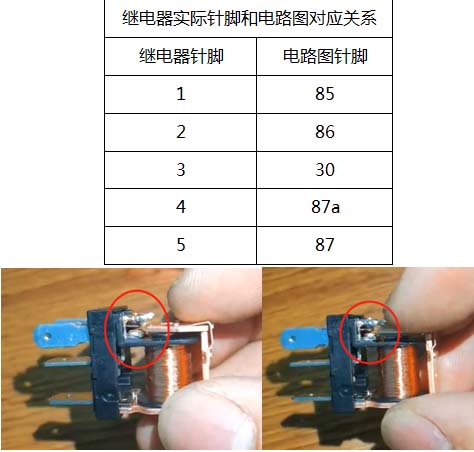 继电器实际针脚和电路图对应关系

| 继电器针脚 | 电路图针脚 |
|---|---|
| 1 | 85 |
| 2 | 86 |
| 3 | 30 |
| 4 | 87a |
| 5 | 87 |