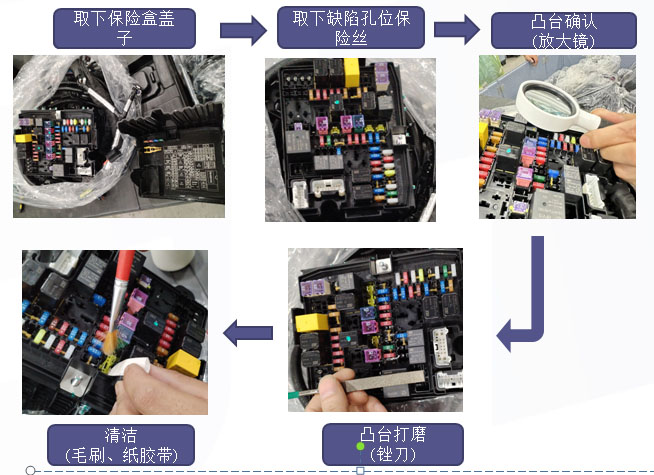 取下保险盒盖子

取下缺陷孔位保险丝

凸台确认
(放大镜)

凸台打磨
(锉刀)

清洁
(毛刷、纸胶带)