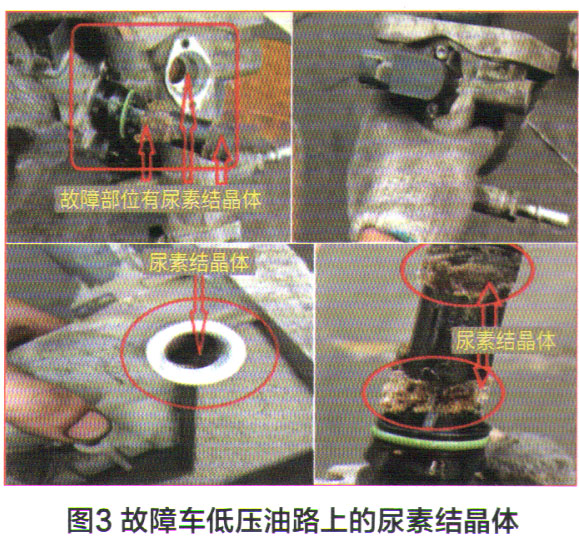 故障部位有尿素结晶体

尿素结晶体

尿素结晶体

图3 故障车低压油路上的尿素结晶体