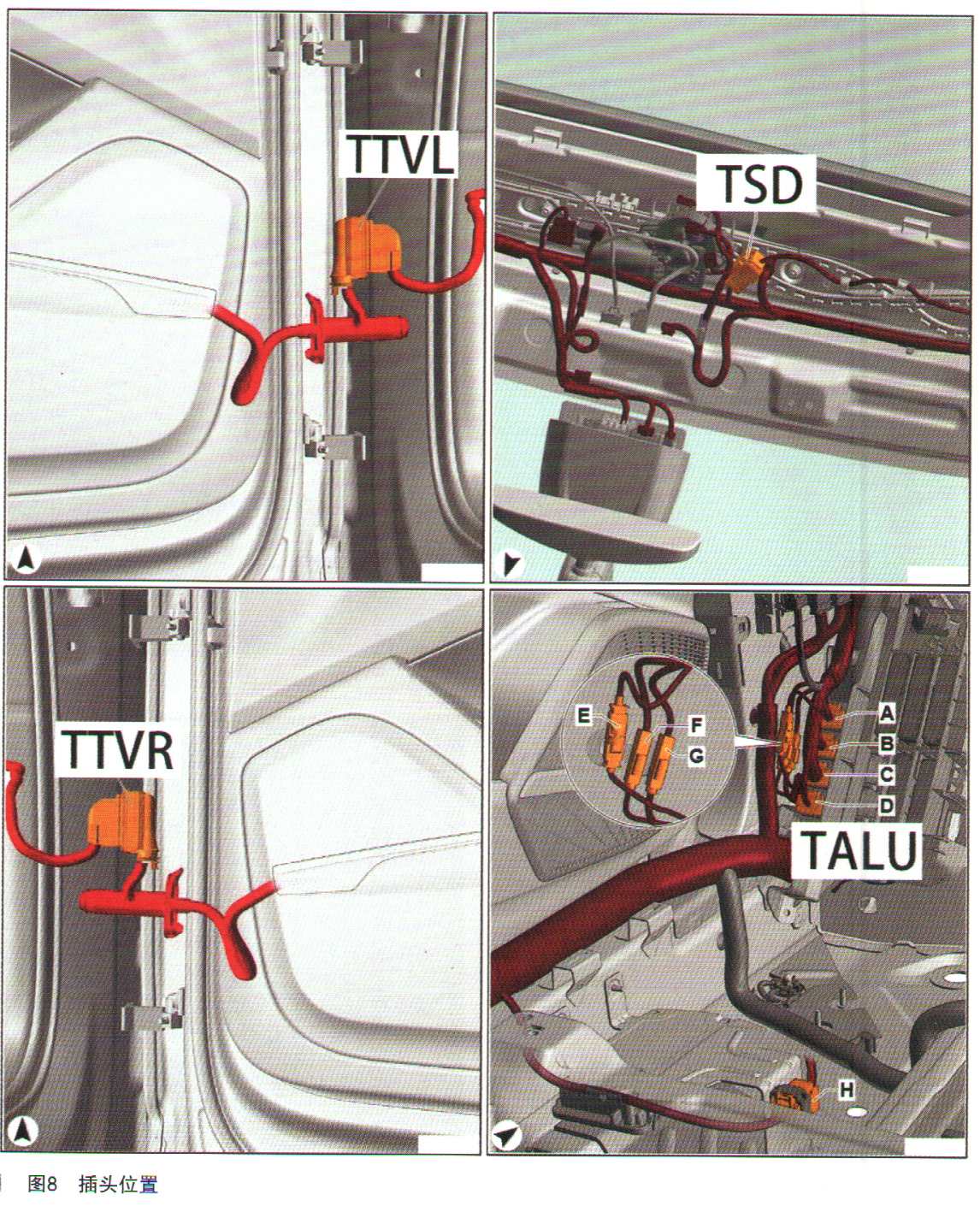 TTVL

TSD

TTVR

E
F
G
A
B
C
D
TALU

H

图8 插头位置