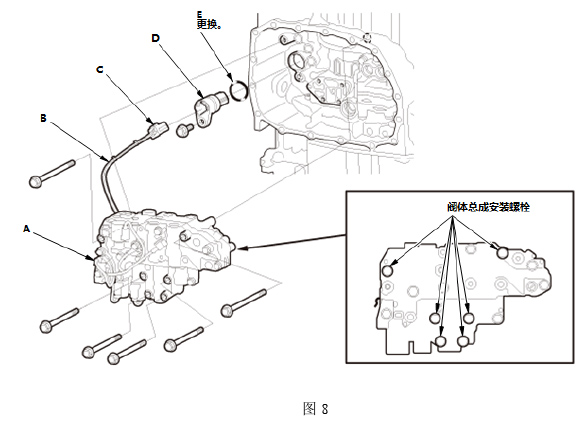 E
更换。

D

C

B

A

阀体总成安装螺栓

图 8