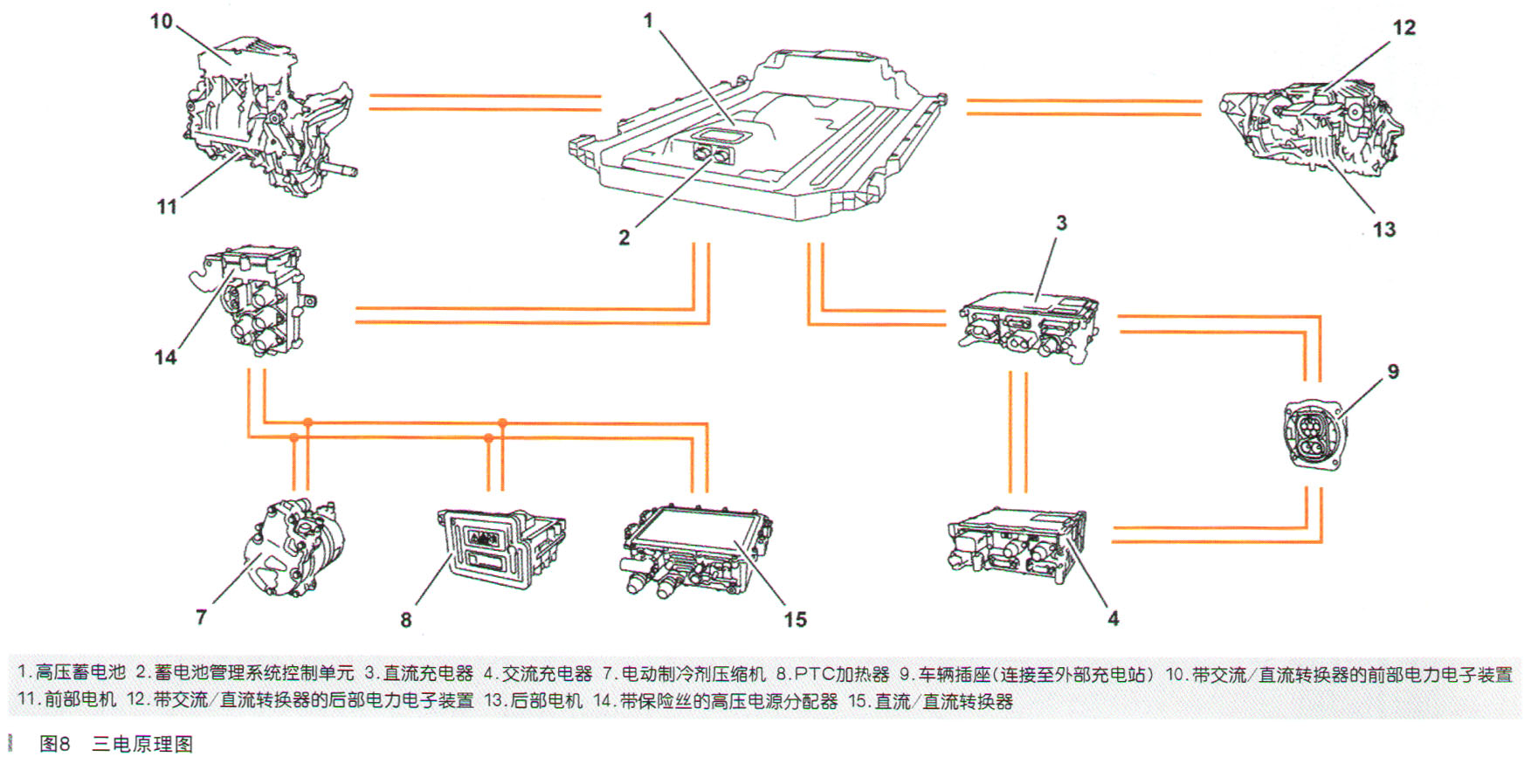 10
1
12
11
2
13
3
14
9
7
8
15
4

1.高压蓄电池 2.蓄电池管理系统控制单元 3.直流充电器 4.交流充电器 7.电动制冷剂压缩机 8.PTC加热器 9.车辆插座(连接至外部充电站) 10.带交流/直流转换器的前部电力电子装置 11.前部电机 12.带交流/直流转换器的后部电力电子装置 13.后部电机 14.带保险丝的高压电源分配器 15.直流/直流转换器

图8 三电原理图