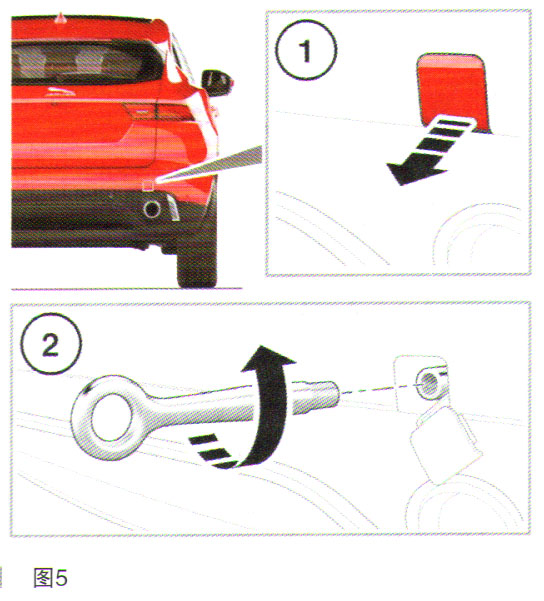 1

2

图5