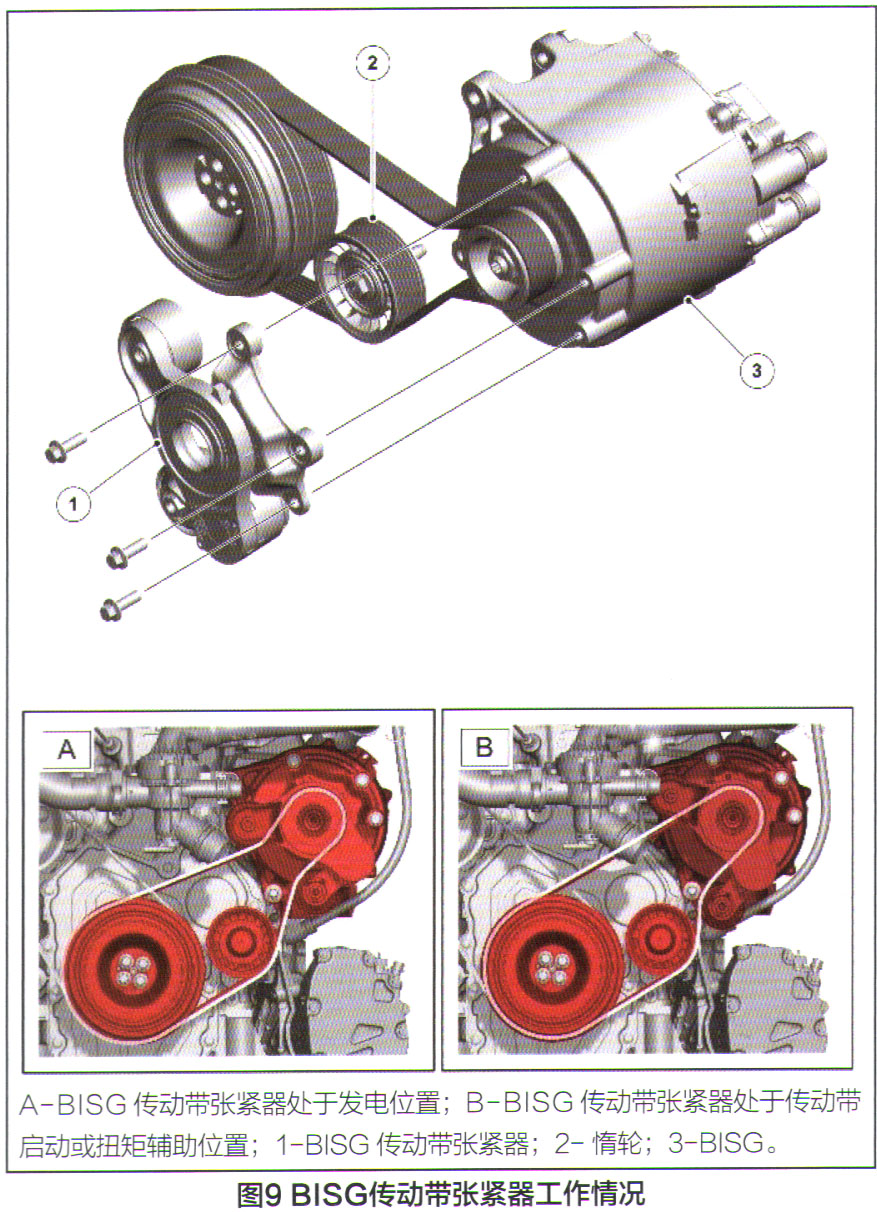 2

3

1

A

B

A-BISG 传动带张紧器处于发电位置；B-BISG 传动带张紧器处于传动带启动或扭矩辅助位置；1-BISG 传动带张紧器；2- 惰轮；3-BISG。

图9 BISG传动带张紧器工作情况