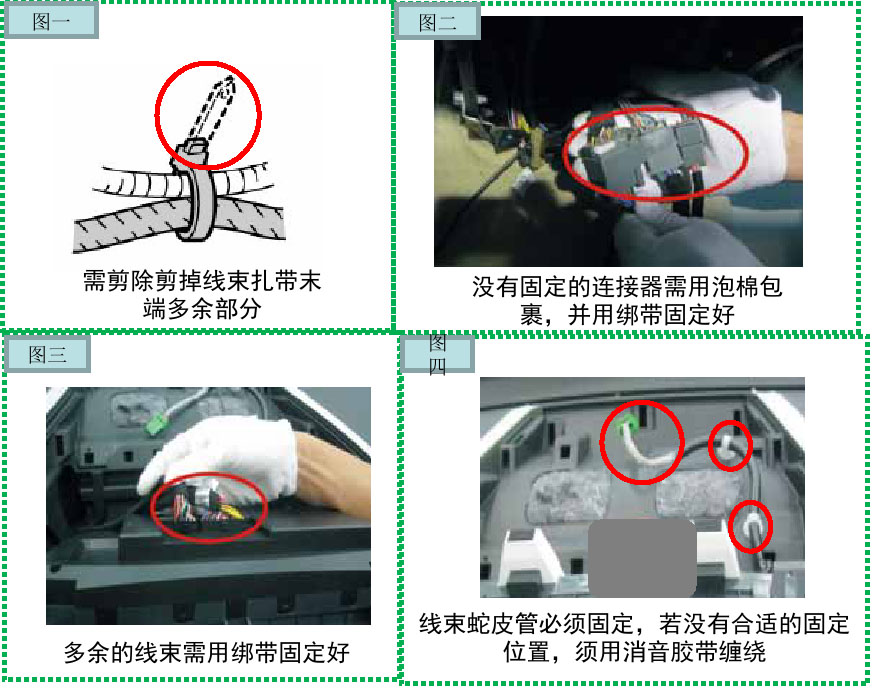 图一

需剪除剪掉线束扎带末端多余部分

图二

没有固定的连接器需用泡棉包裹，并用绑带固定好

图三

多余的线束需用绑带固定好

图四

线束蛇皮管必须固定，若没有合适的固定位置，须用消音胶带缠绕