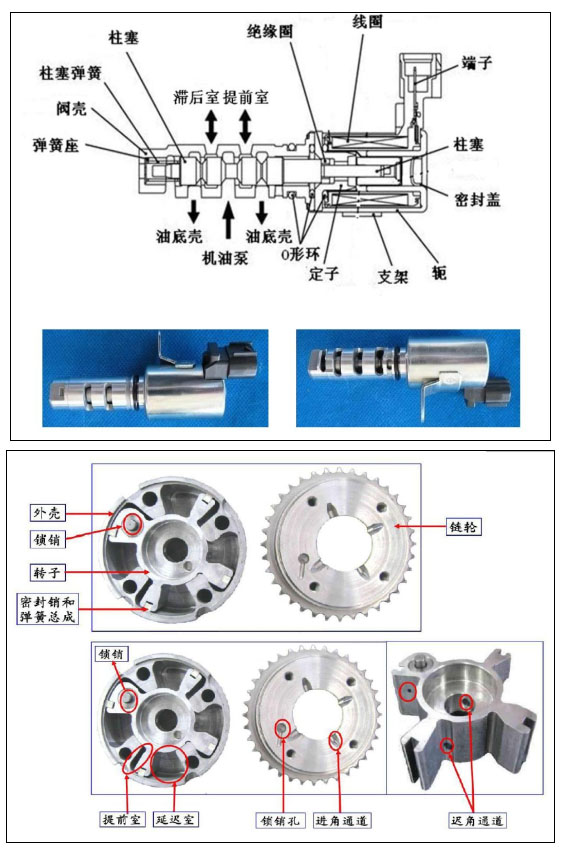 柱塞
柱塞弹簧
阀壳
弹簧座
滞后室 提前室
绝缘圈
线圈
端子
柱塞
密封盖
油底壳
机油泵
油底壳
O形环
定子
支架
轭

外壳
锁销
转子
密封销和弹簧总成
链轮

锁销
提前室
延迟室
锁销孔
进角通道
迟角通道