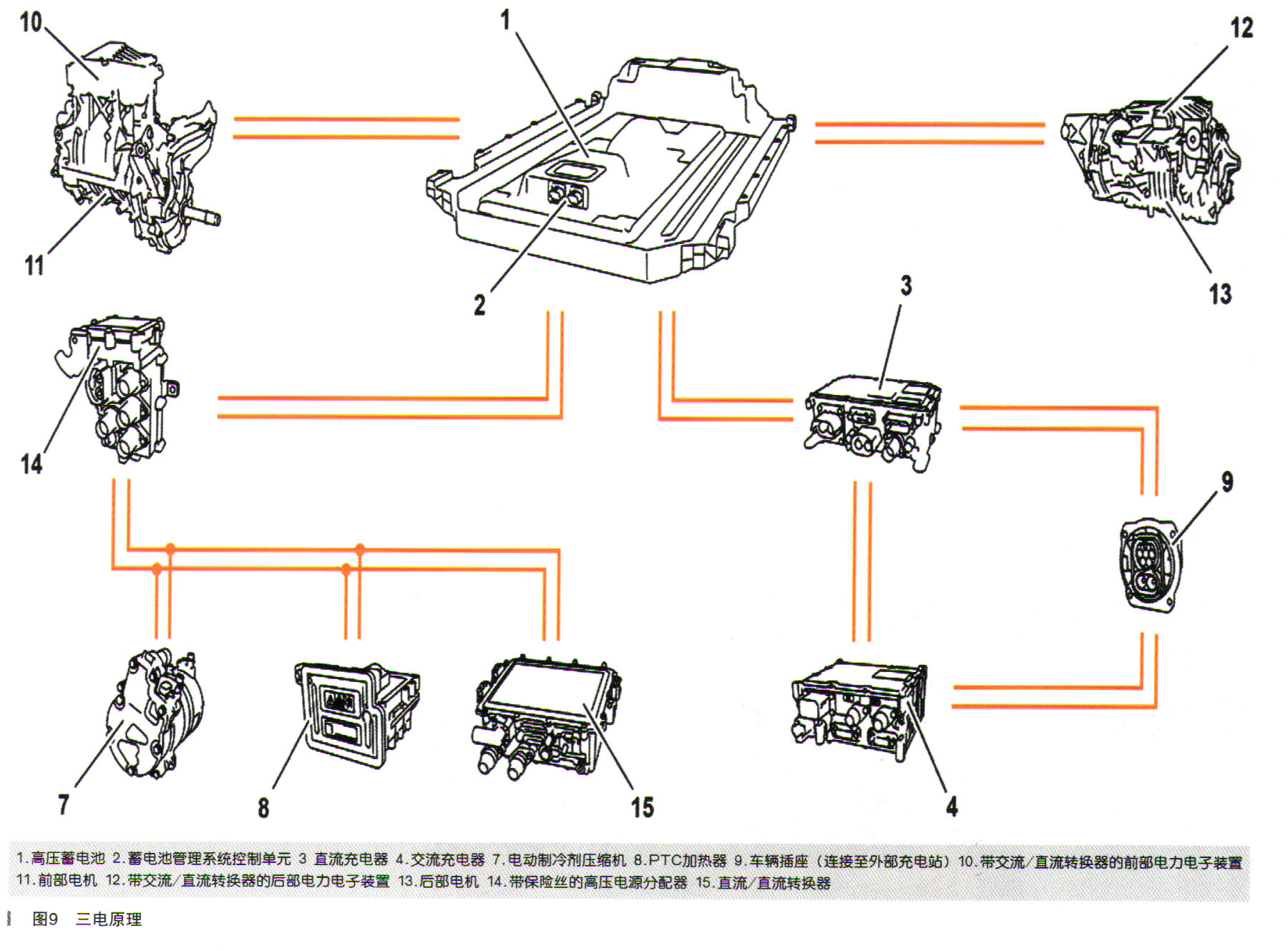 10

1

12

11

2

13

3

14

9

7

8

15

4

1.高压蓄电池 2.蓄电池管理系统控制单元 3 直流充电器 4.交流充电器 7.电动制冷剂压缩机 8.PTC加热器 9.车辆插座（连接至外部充电站） 10.带交流/直流转换器的前部电力电子装置 11.前部电机 12.带交流/直流转换器的后部电力电子装置 13.后部电机 14.带保险丝的高压电源分配器 15.直流/直流转换器

图9 三电原理