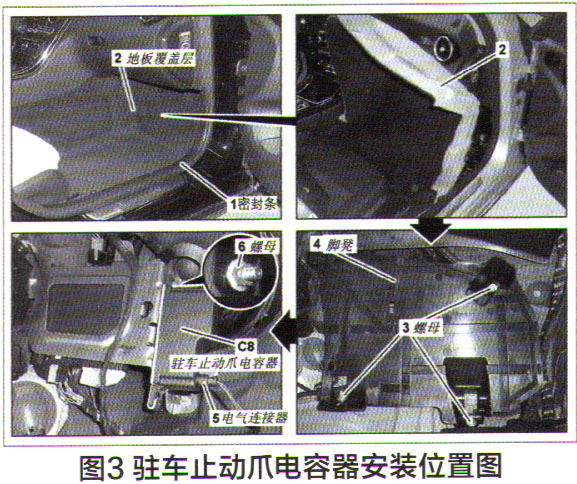 2 地板覆盖层

1密封条

2

4 脚凳

3 螺母

6 螺母

C8
驻车止动爪电容器

5电气连接器

图3 驻车止动爪电容器安装位置图