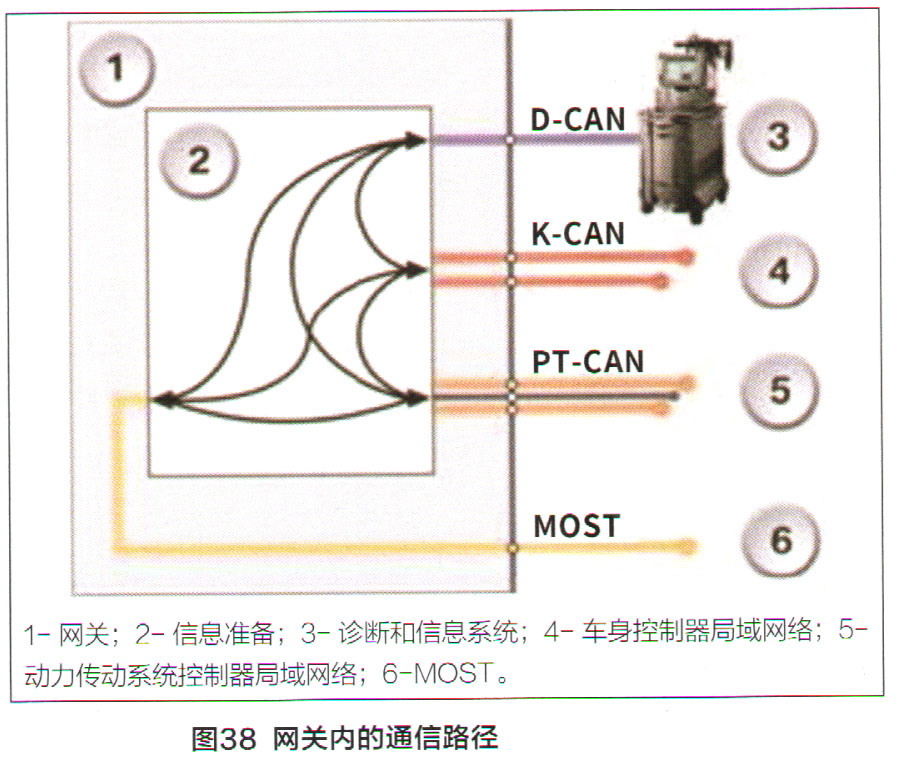 1

2

D-CAN

3

K-CAN

4

PT-CAN

5

MOST

6

1- 网关；2- 信息准备；3- 诊断和信息系统；4- 车身控制器局域网络；5- 动力传动系统控制器局域网络；6-MOST。

图38 网关内的通信路径