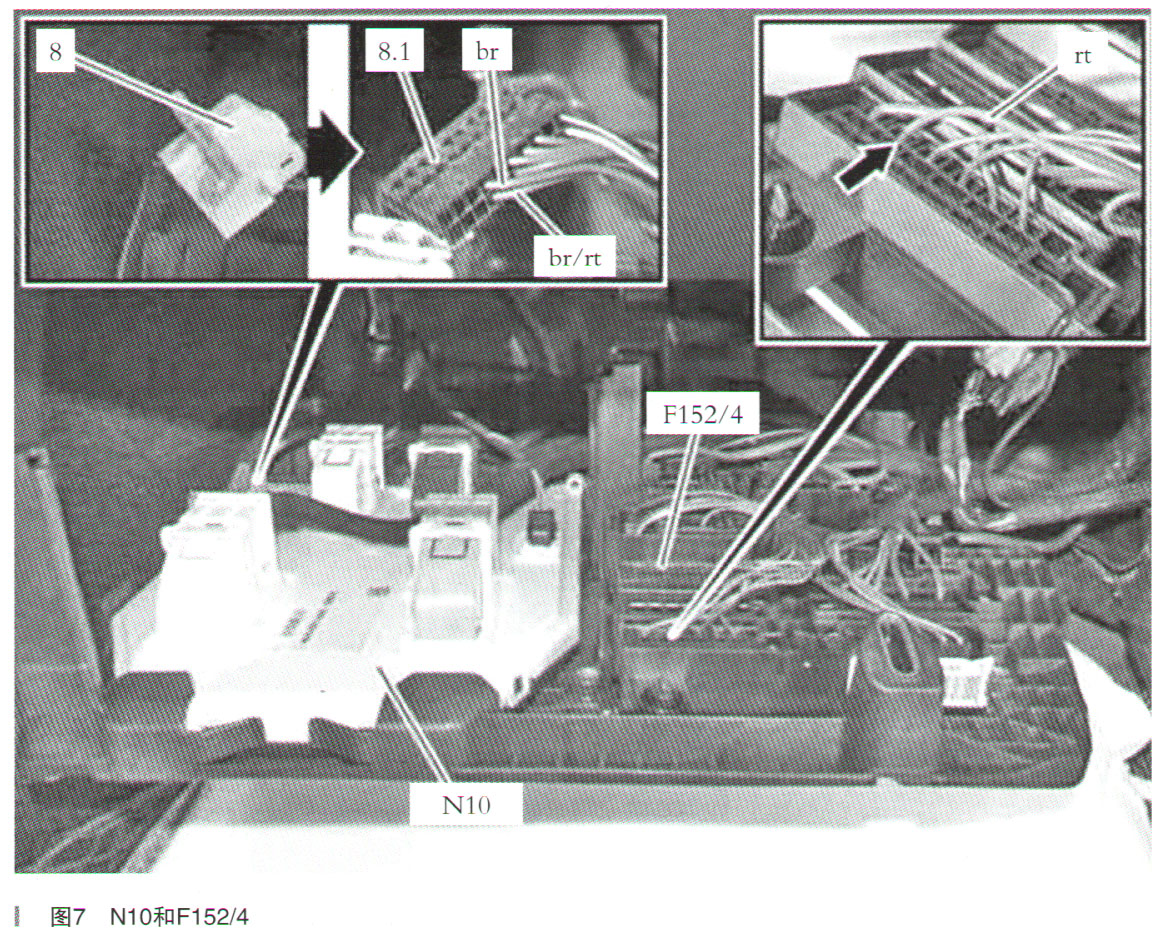 8
8.1
br
br/rt
rt
F152/4
N10

图7 N10和F152/4