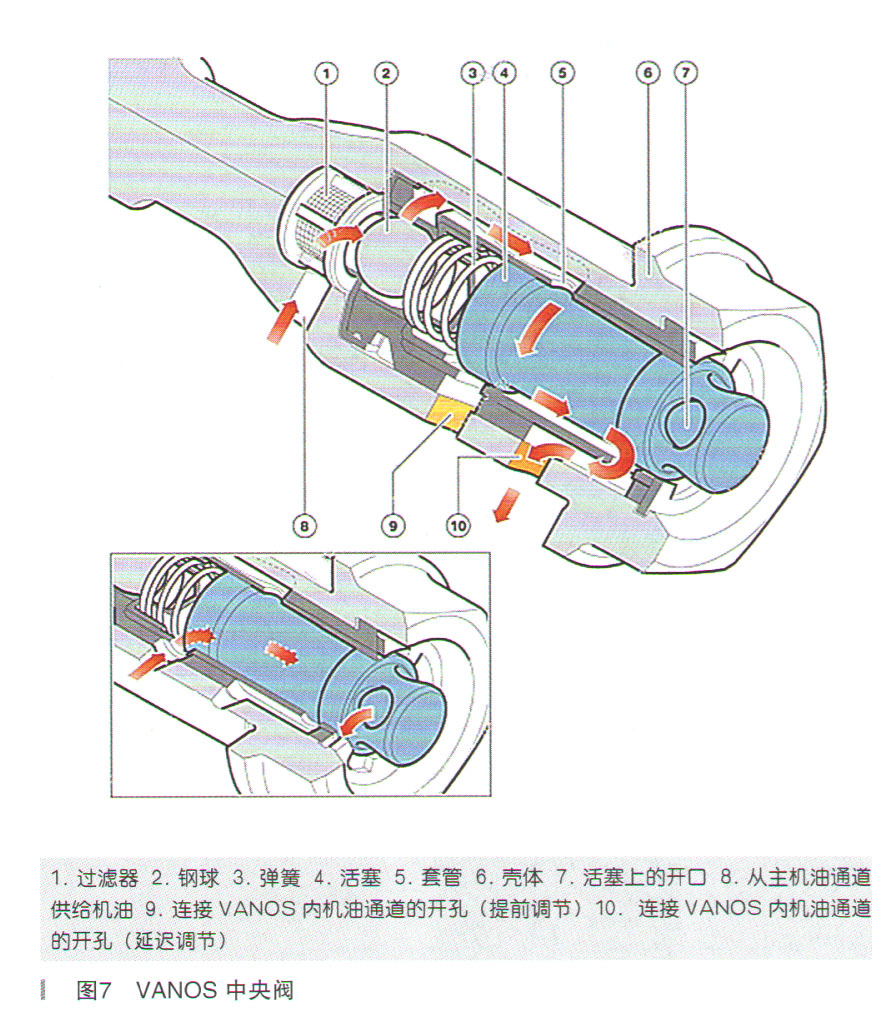 1 2 3 4 5 6 7

8 9 10

1. 过滤器 2. 钢球 3. 弹簧 4. 活塞 5. 套管 6. 壳体 7. 活塞上的开口 8. 从主机油通道供给机油 9. 连接 VANOS 内机油通道的开孔（提前调节） 10. 连接 VANOS 内机油通道的开孔（延迟调节）

图7 VANOS 中央阀