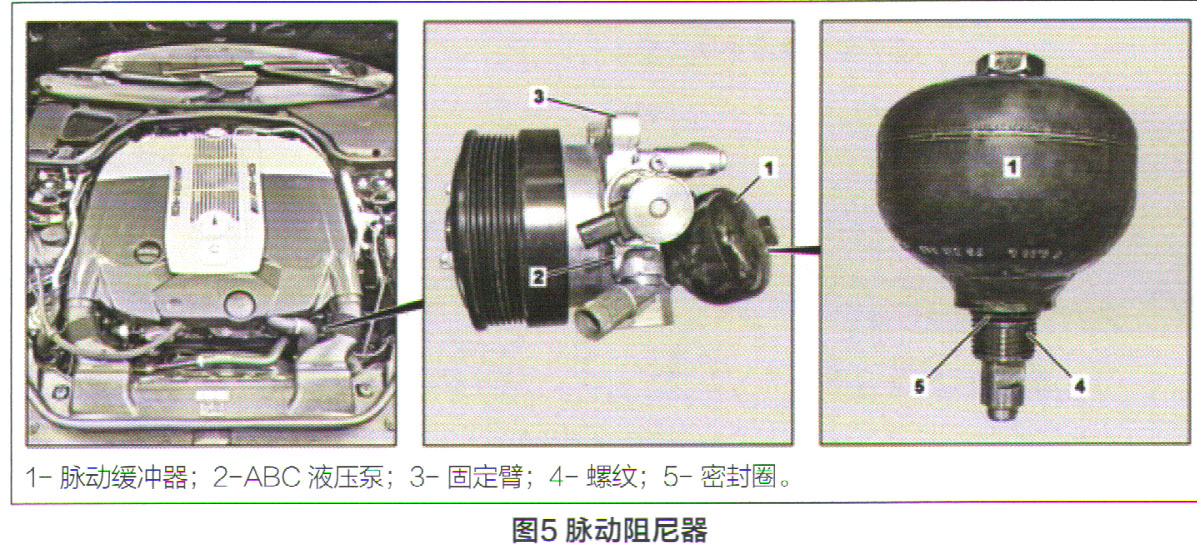 3

1

2

1

5

4

1- 脉动缓冲器；2-ABC 液压泵；3- 固定臂；4- 螺纹；5- 密封圈。

图5 脉动阻尼器