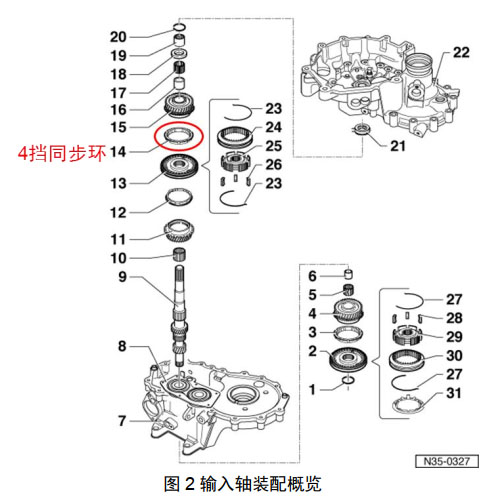 20
19
18
17
16
15
4挡同步环 14
13
12
11
10
9
8
7
23
24
25
26
23
22
21
6
5
4
3
2
1
27
28
29
30
27
31
N35-0327
图 2 输入轴装配概览