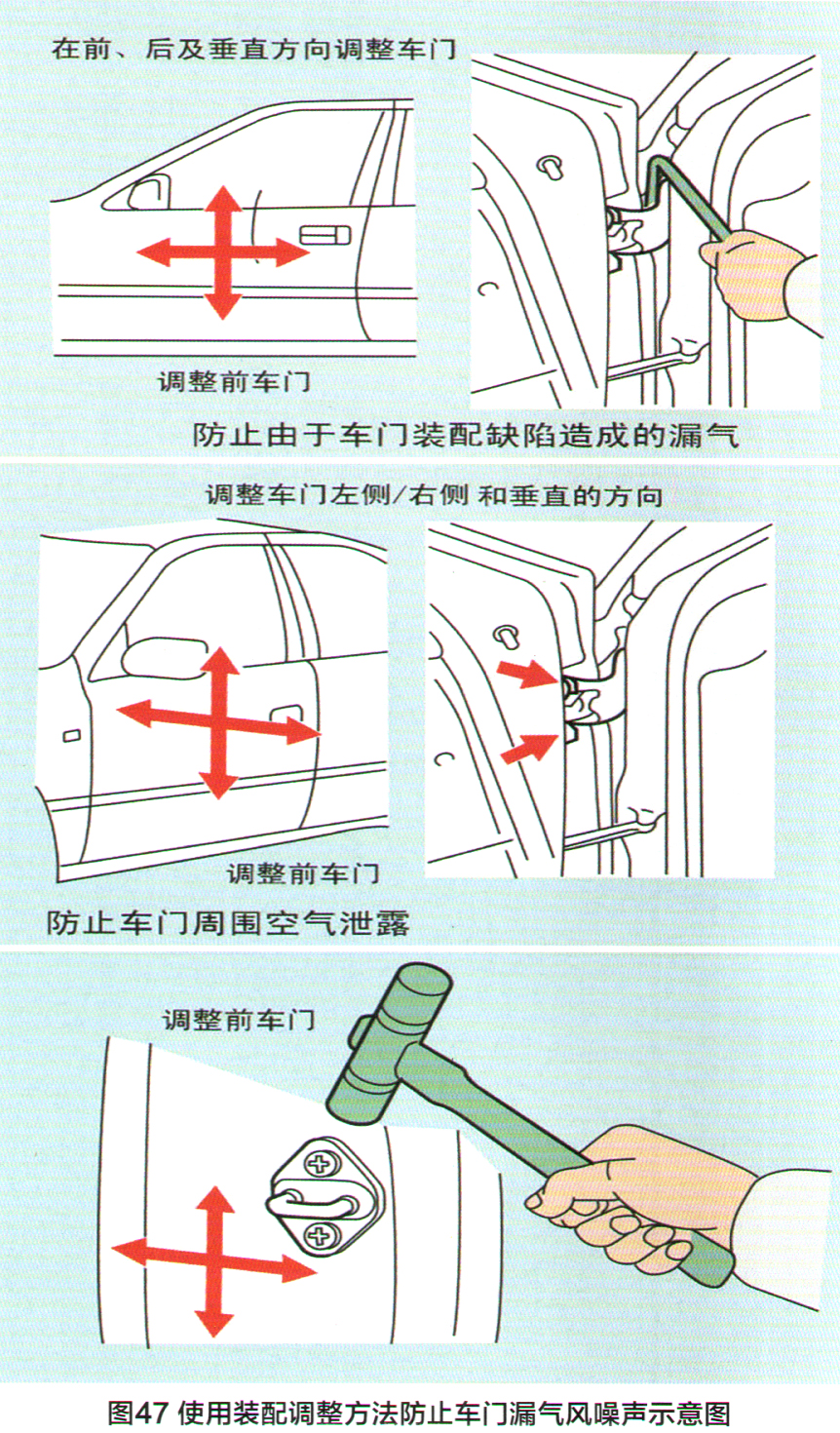 在前、后及垂直方向调整车门

调整前车门

防止由于车门装配缺陷造成的漏气

调整车门左侧/右侧 和垂直的方向

调整前车门

防止车门周围空气泄露

调整前车门

图47 使用装配调整方法防止车门漏气风噪声示意图