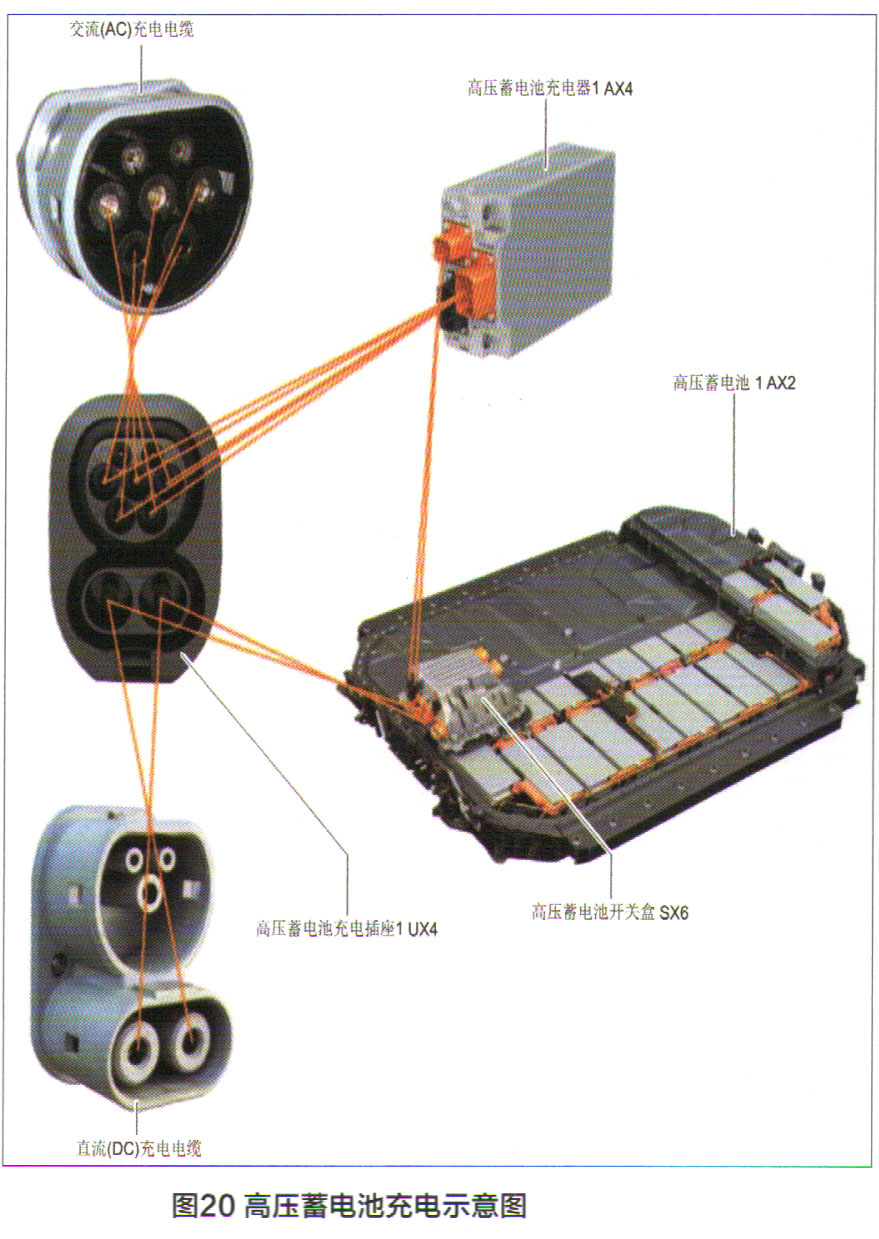 交流(AC)充电电缆

高压蓄电池充电器1 AX4

高压蓄电池 1 AX2

高压蓄电池充电插座1 UX4

高压蓄电池开关盒 SX6

直流(DC)充电电缆

图20 高压蓄电池充电示意图