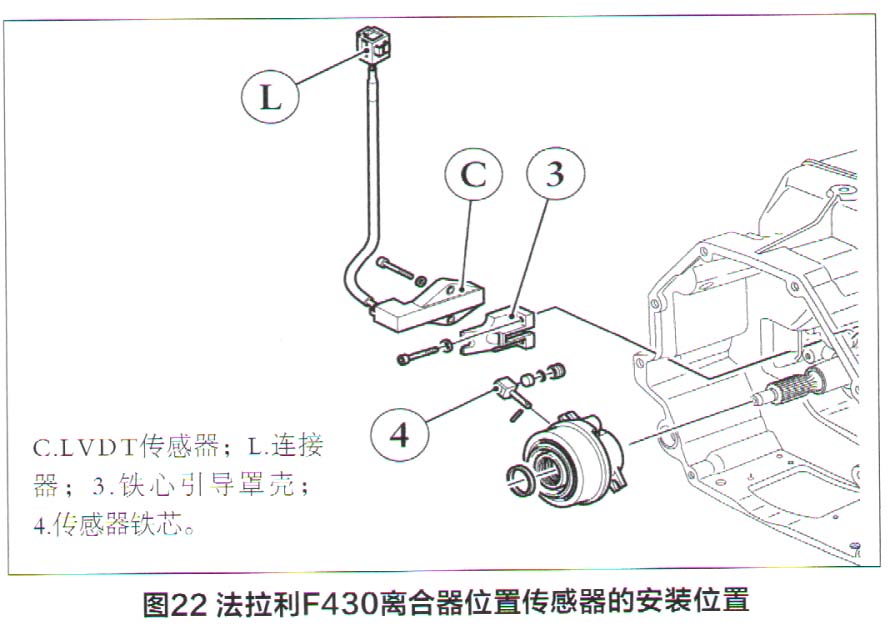 L

C

3

4

C.LVDT传感器；L.连接器；3.铁心引导罩壳；4.传感器铁芯。

图22 法拉利F430离合器位置传感器的安装位置