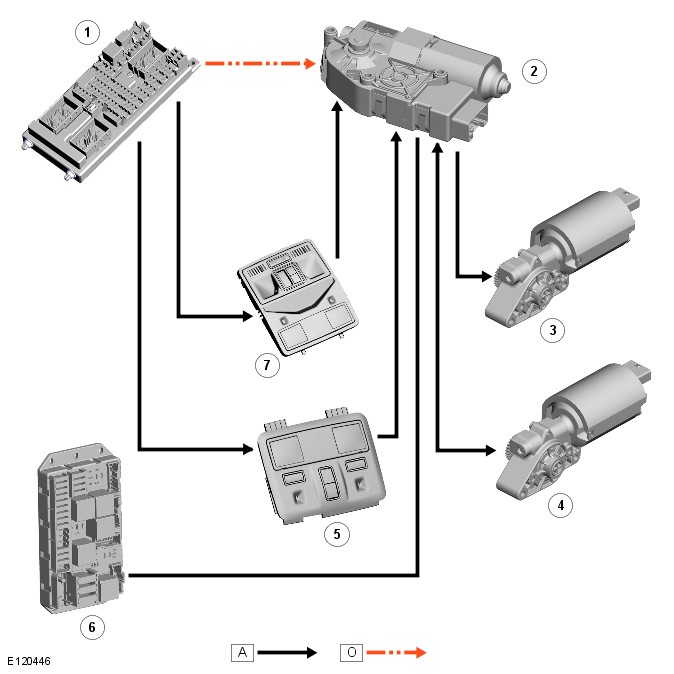 1

2

7

3

5

4

6

E120446

A

O