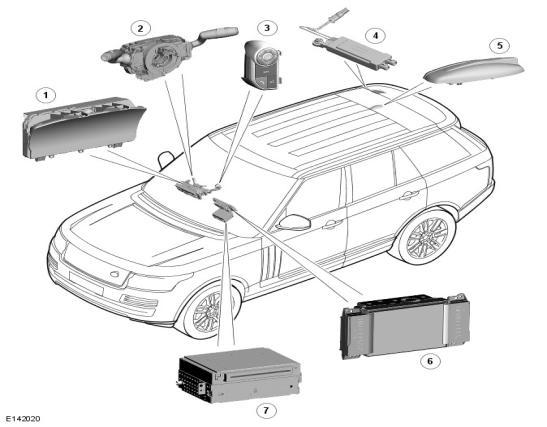 1
2
3
4
5
6
7
E142020