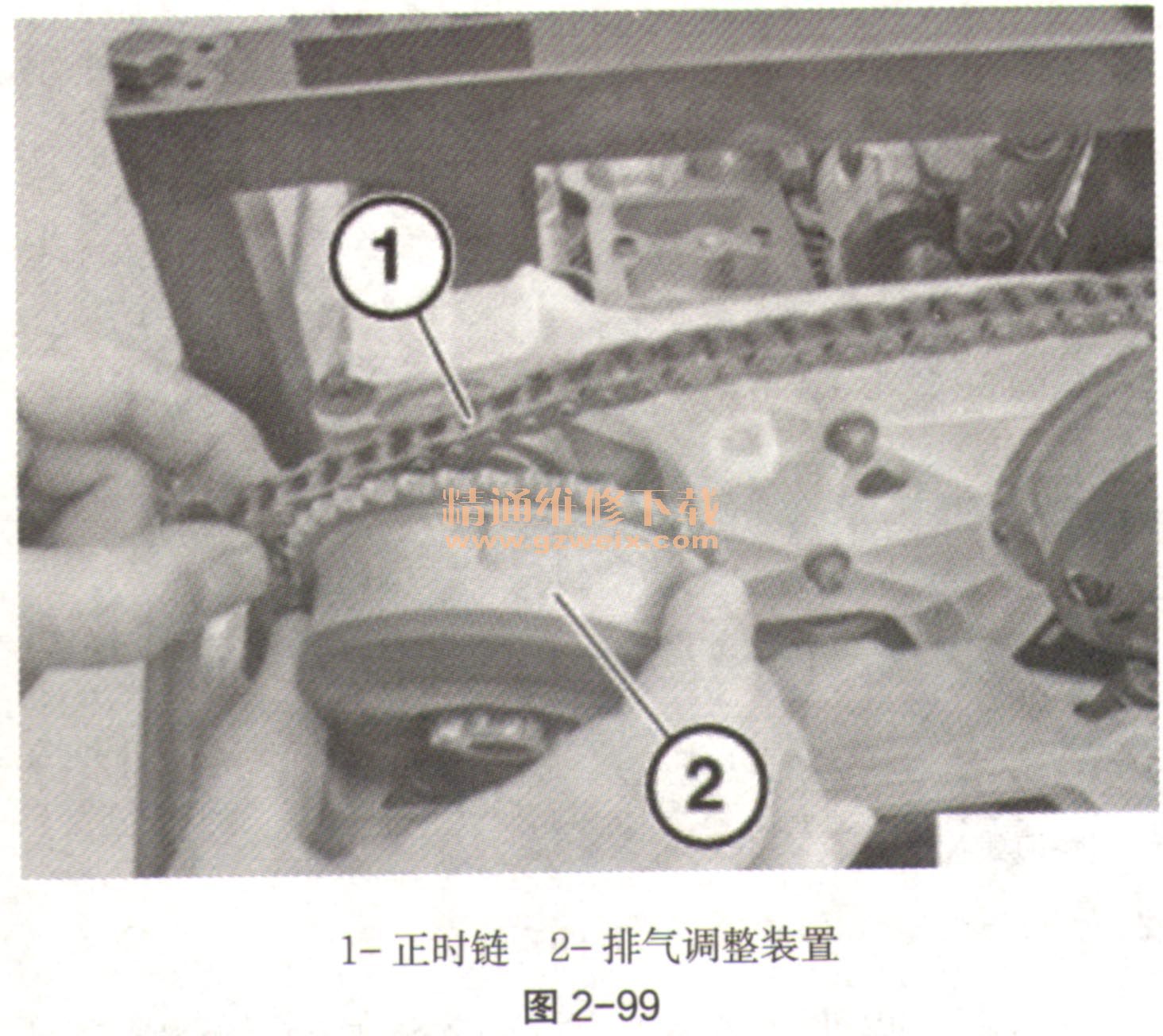 1

精通维修下载
www.gzweix.com

2

1- 正时链　2- 排气调整装置
图 2-99