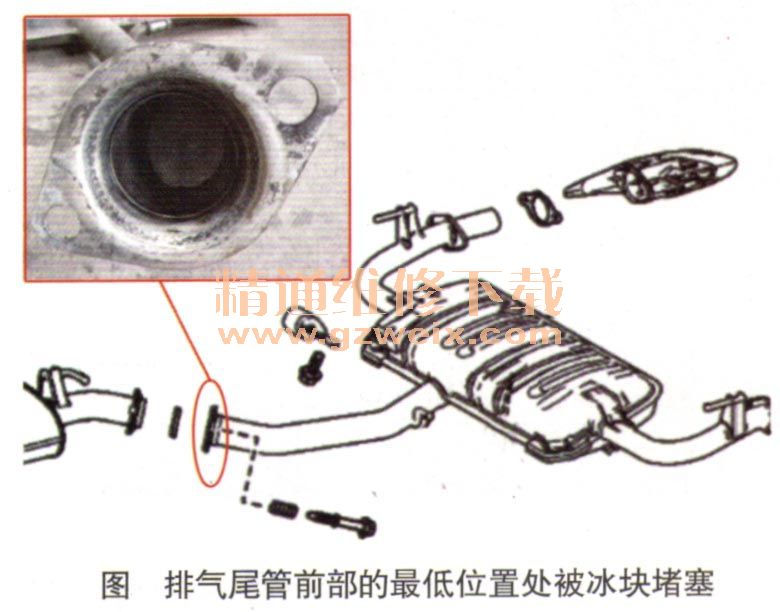 精通维修下载
www.gzweix.com

图　排气尾管前部的最低位置处被冰块堵塞