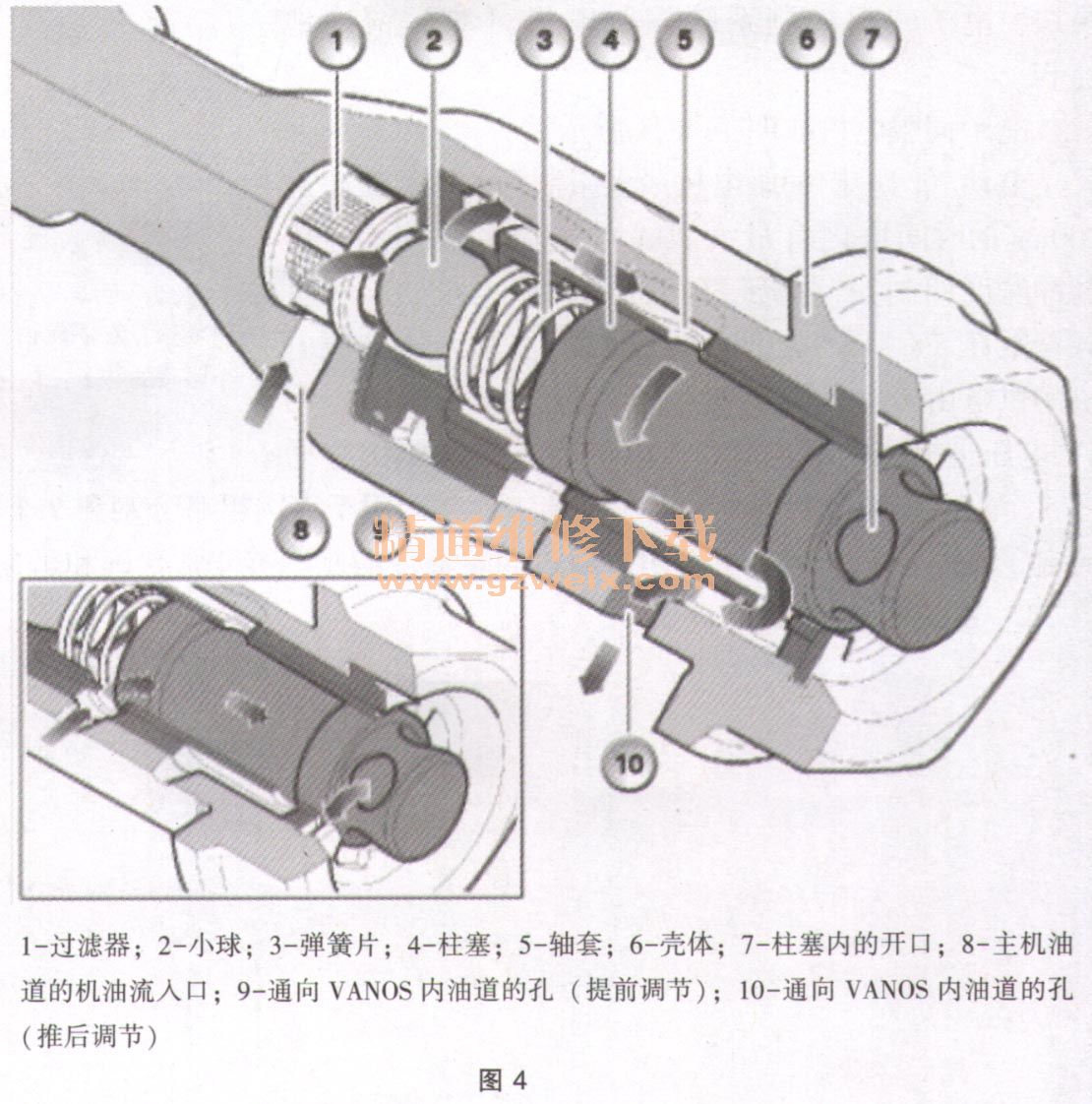 1 2 3 4 5 6 7

8 9

精通维修下载
www.gzweix.com

10

1-过滤器；2-小球；3-弹簧片；4-柱塞；5-轴套；6-壳体；7-柱塞内的开口；8-主机油道的机油流入口；9-通向 VANOS 内油道的孔（提前调节）；10-通向 VANOS 内油道的孔（推后调节）

图 4