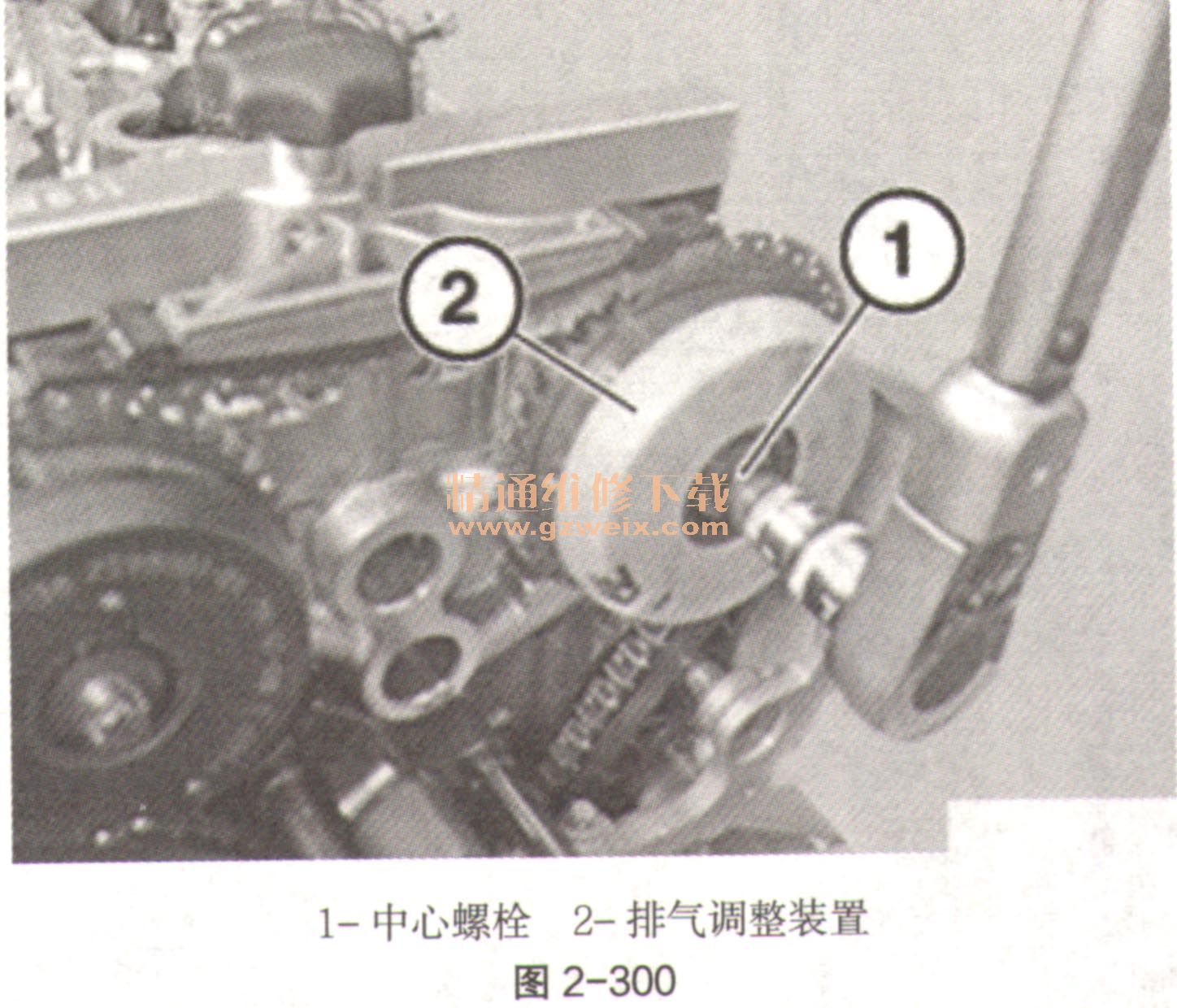 2

1

精通维修下载
www.gzweix.com

1- 中心螺栓　2- 排气调整装置
图 2-300