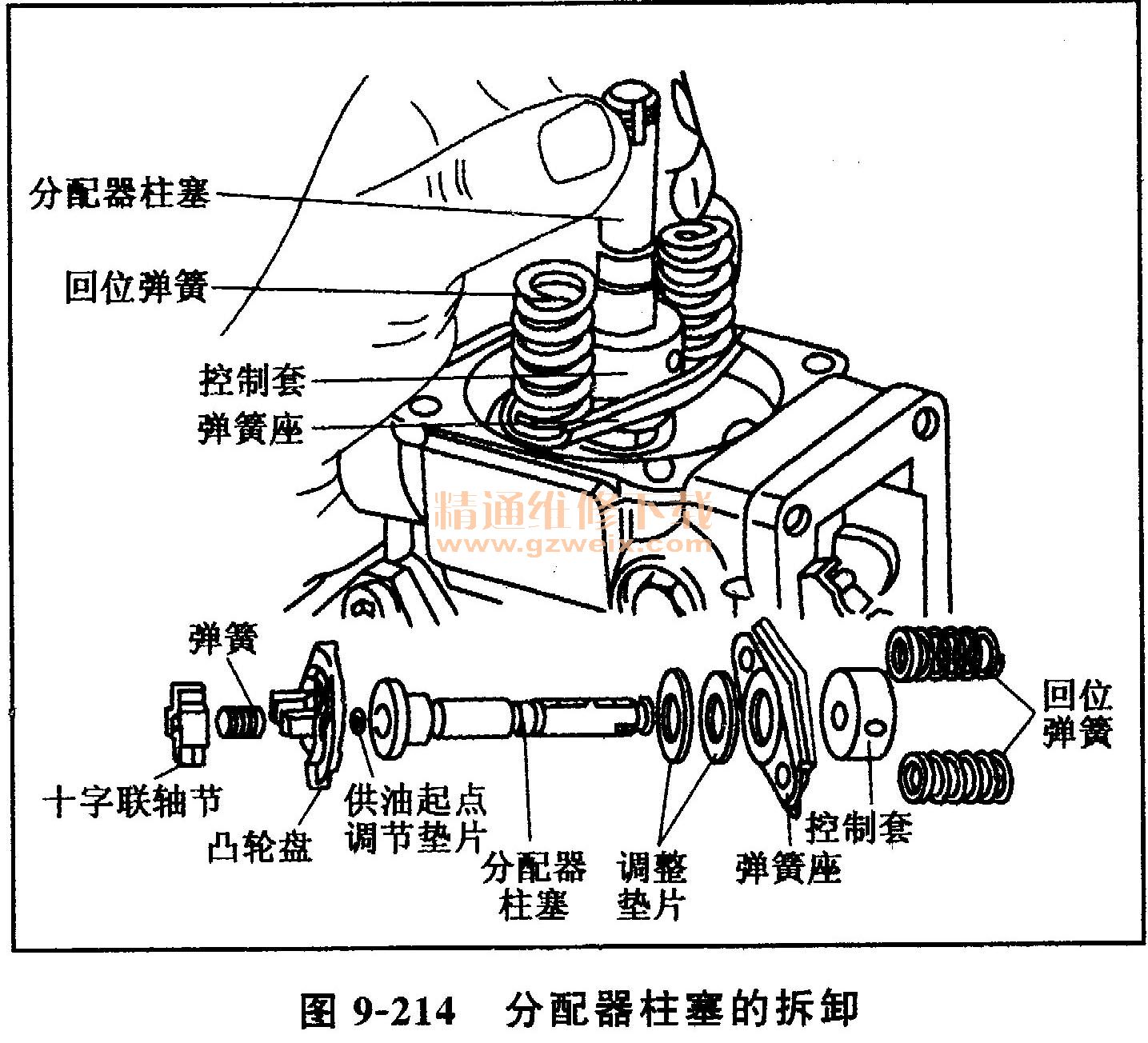 分配器柱塞
回位弹簧
控制套
弹簧座
精通维修下载
www.gzweix.com
弹簧
十字联轴节
凸轮盘
供油起点调节垫片
分配器柱塞
调整垫片
弹簧座
控制套
回位弹簧

图 9-214 分配器柱塞的拆卸