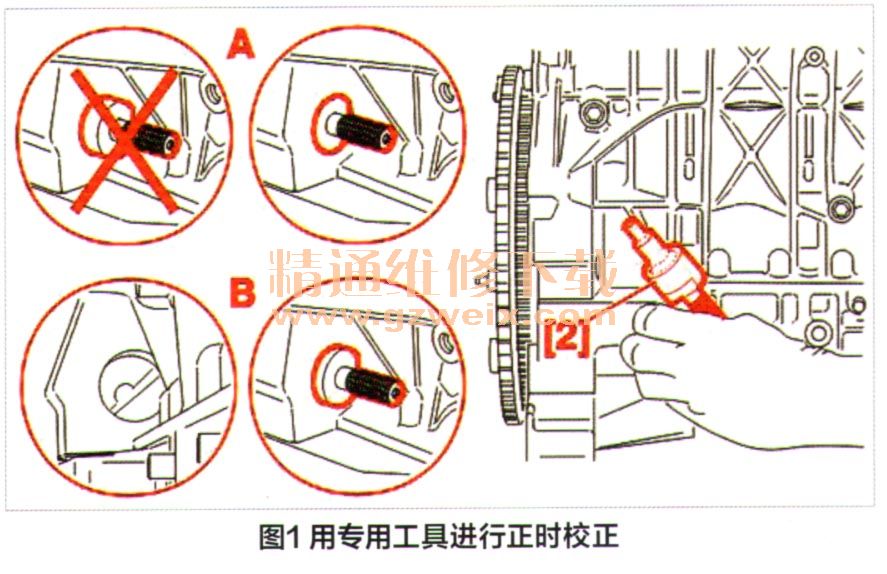 A

B

[2]

精通维修下载
www.gzweix.com

图1 用专用工具进行正时校正