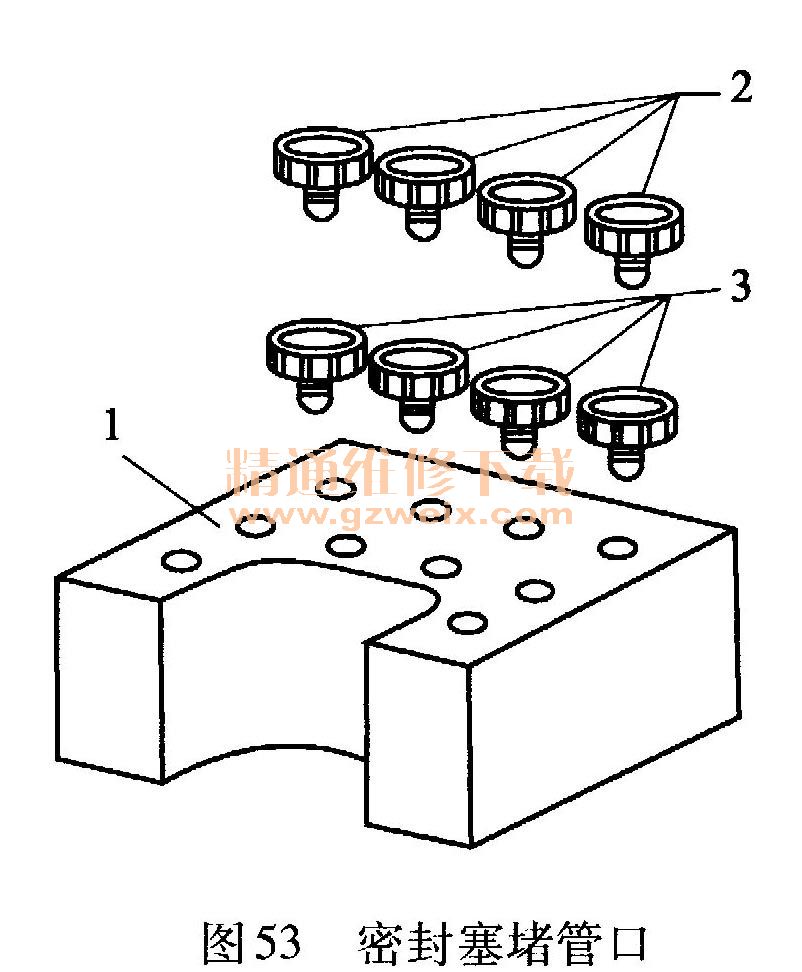 2

3

1

精通维修下载
www.gzweix.com

图53　密封塞堵管口