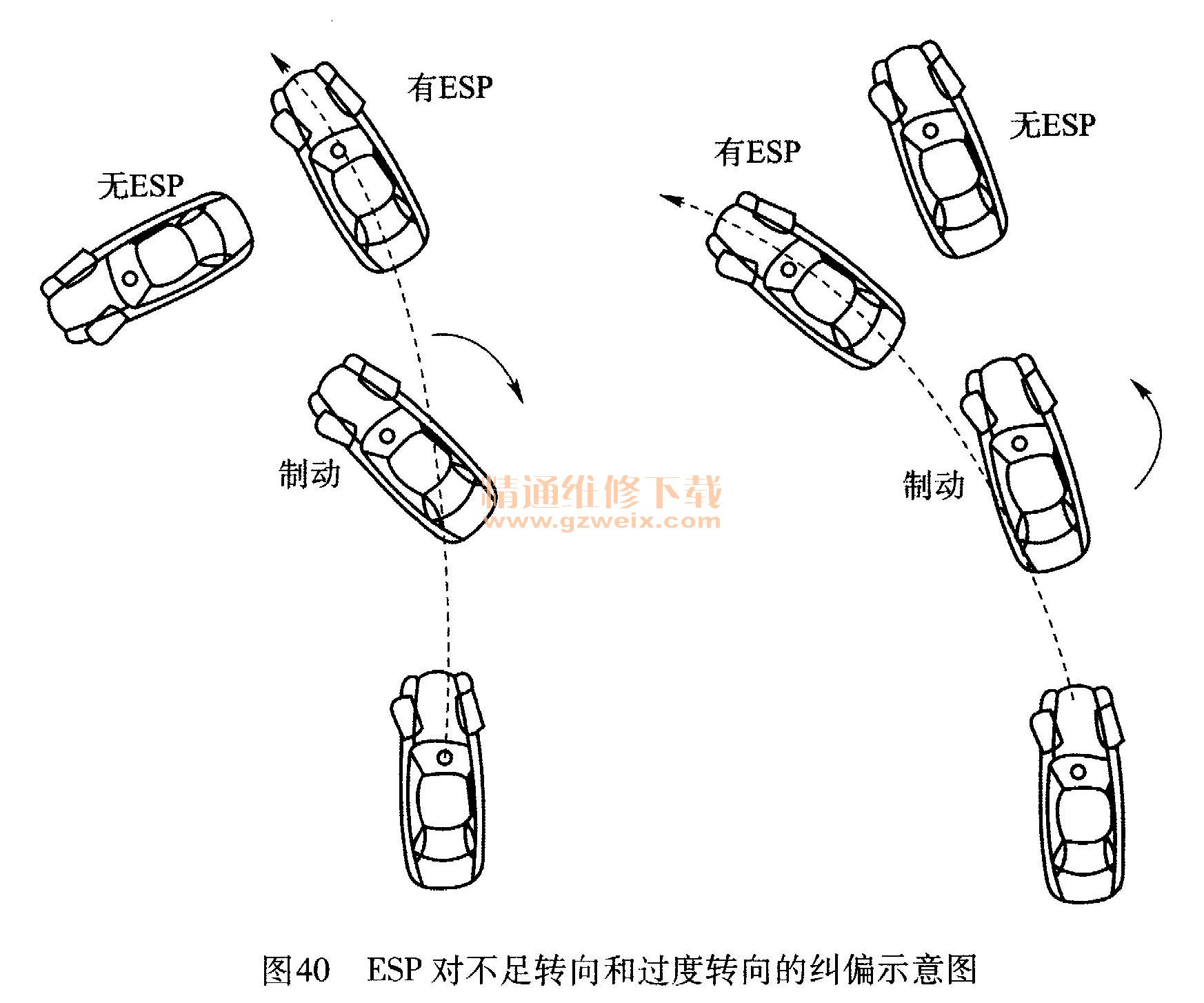 有ESP

无ESP

制动

有ESP

无ESP

制动

精通维修下载
www.gzweix.com

图40　ESP 对不足转向和过度转向的纠偏示意图