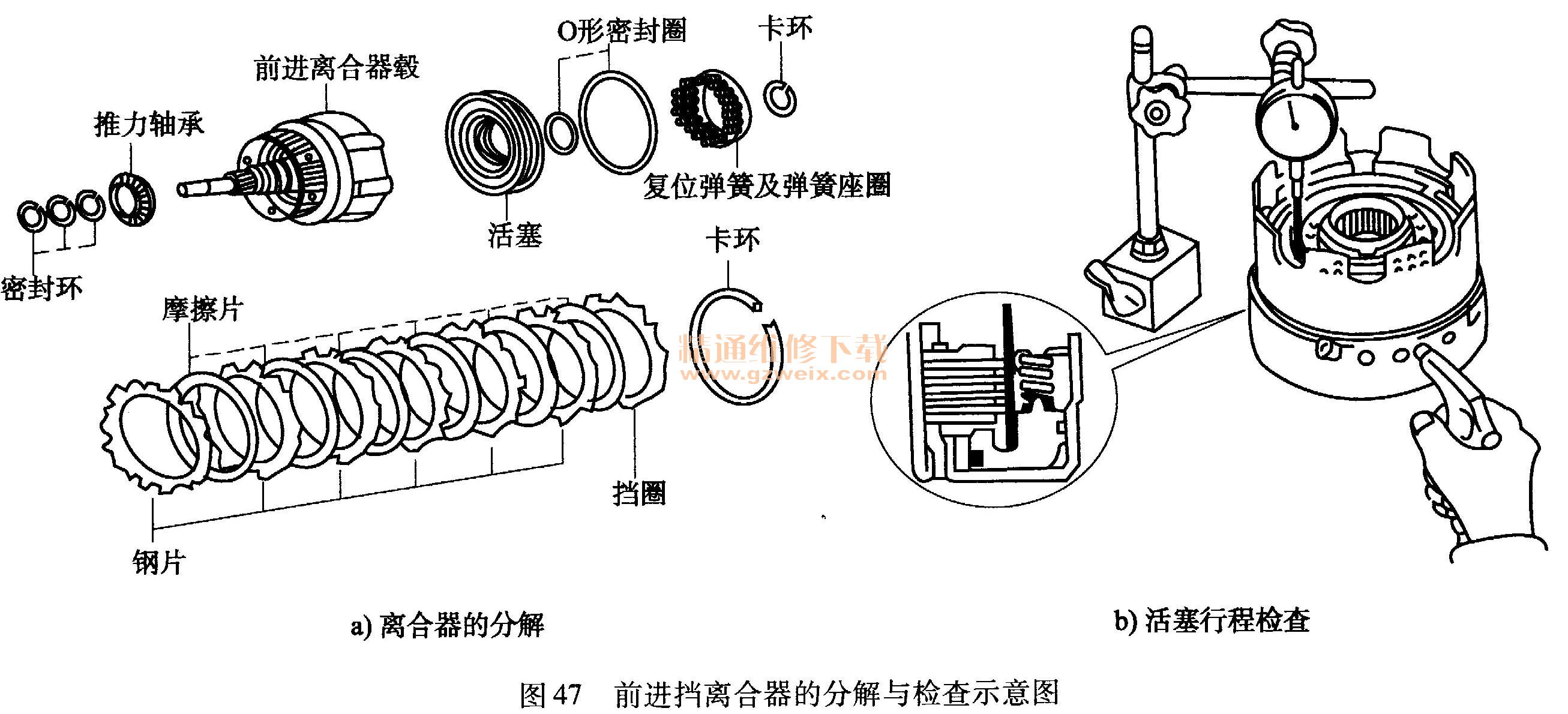 O形密封圈

卡环

前进离合器毂

推力轴承

复位弹簧及弹簧座圈

活塞

卡环

密封环

摩擦片

精通维修下载
www.gzweix.com

挡圈

钢片

a) 离合器的分解

b) 活塞行程检查

图 47　前进挡离合器的分解与检查示意图