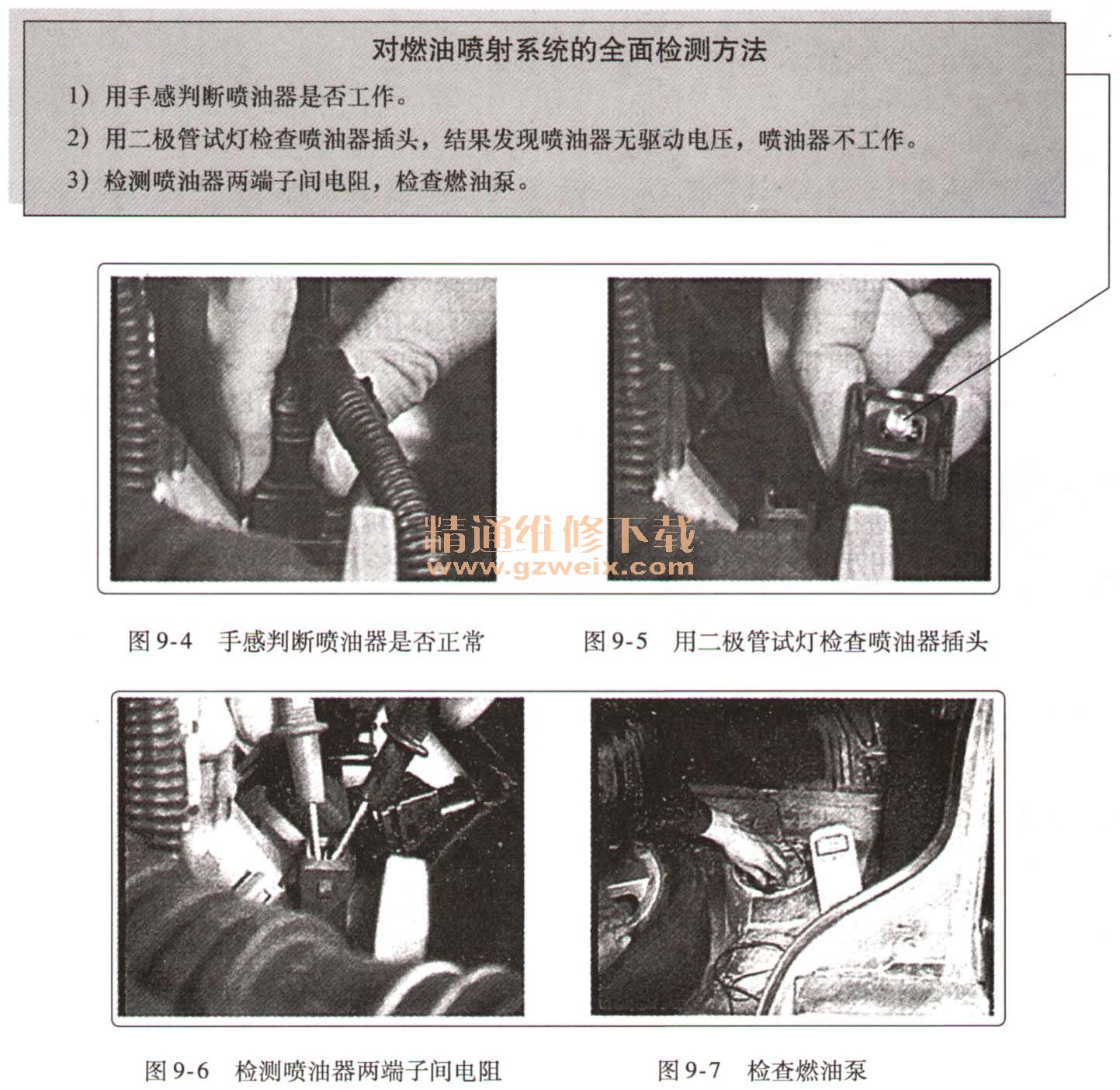 对燃油喷射系统的全面检测方法

1）用手感判断喷油器是否工作。

2）用二极管试灯检查喷油器插头，结果发现喷油器无驱动电压，喷油器不工作。

3）检测喷油器两端子间电阻，检查燃油泵。

精通维修下载
www.gzweix.com

图 9-4　手感判断喷油器是否正常

图 9-5　用二极管试灯检查喷油器插头

图 9-6　检测喷油器两端子间电阻

图 9-7　检查燃油泵