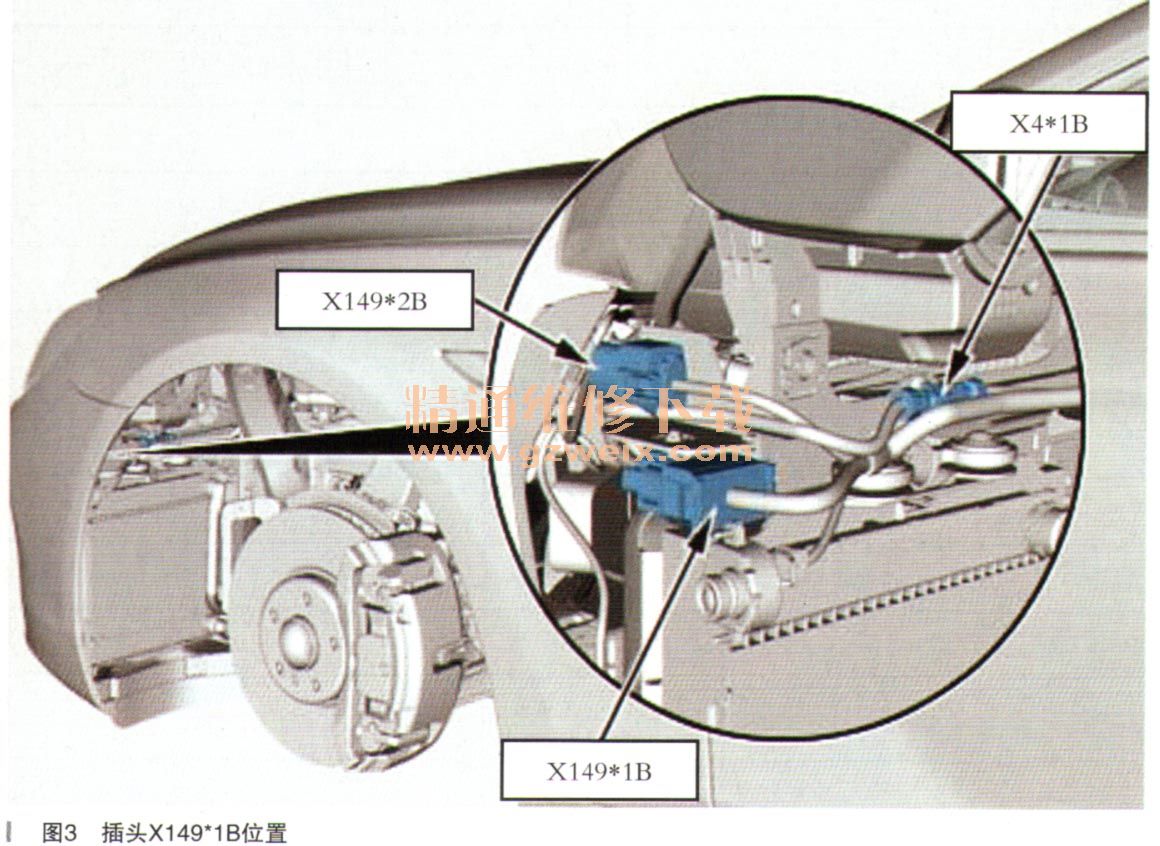 X4*1B

X149*2B

精通维修下载
www.gzweix.com

X149*1B

图3　插头X149*1B位置