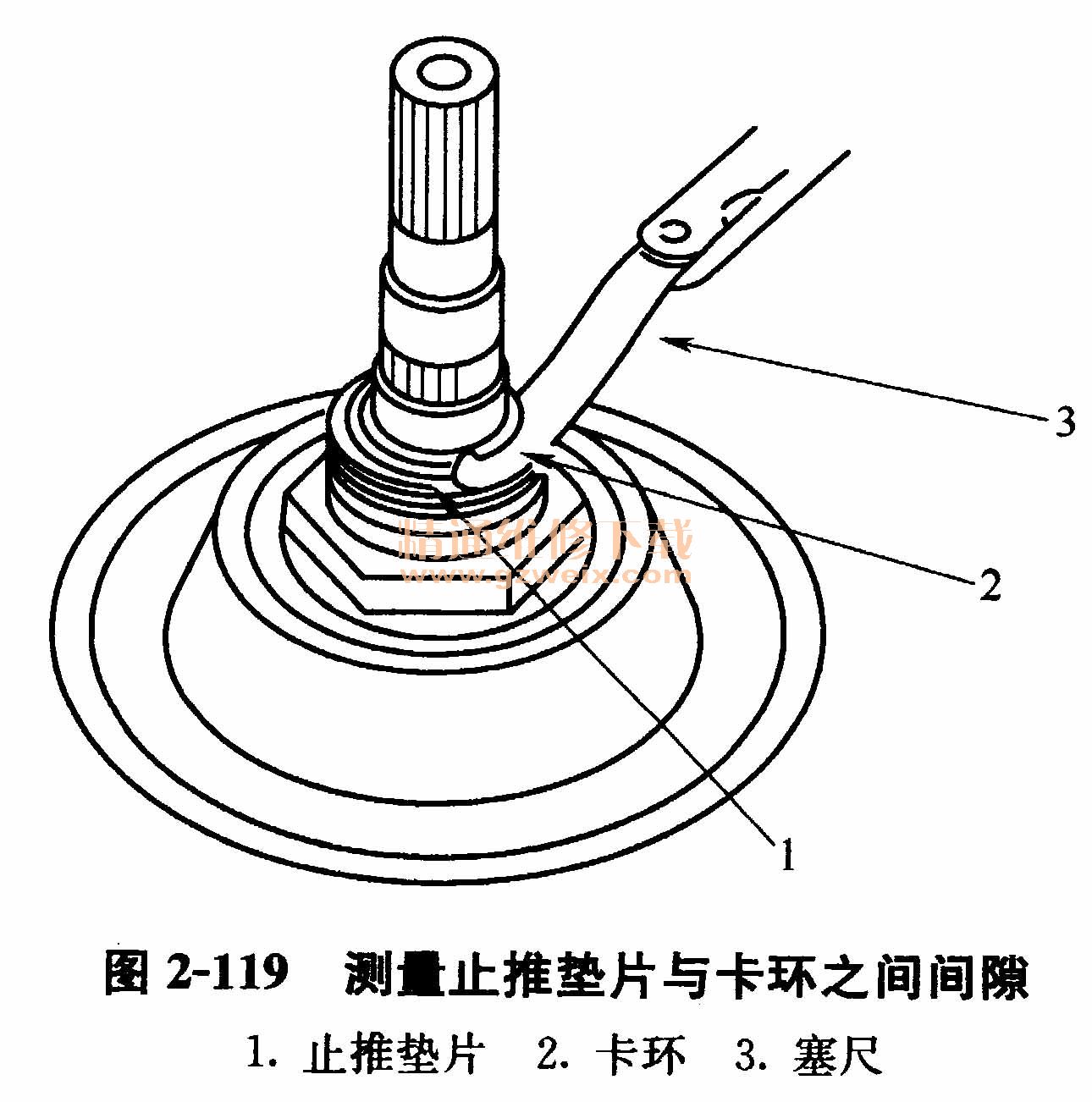 3

2

精通维修下载
www.gzweix.com

1

图 2-119　测量止推垫片与卡环之间间隙

1. 止推垫片　2. 卡环　3. 塞尺