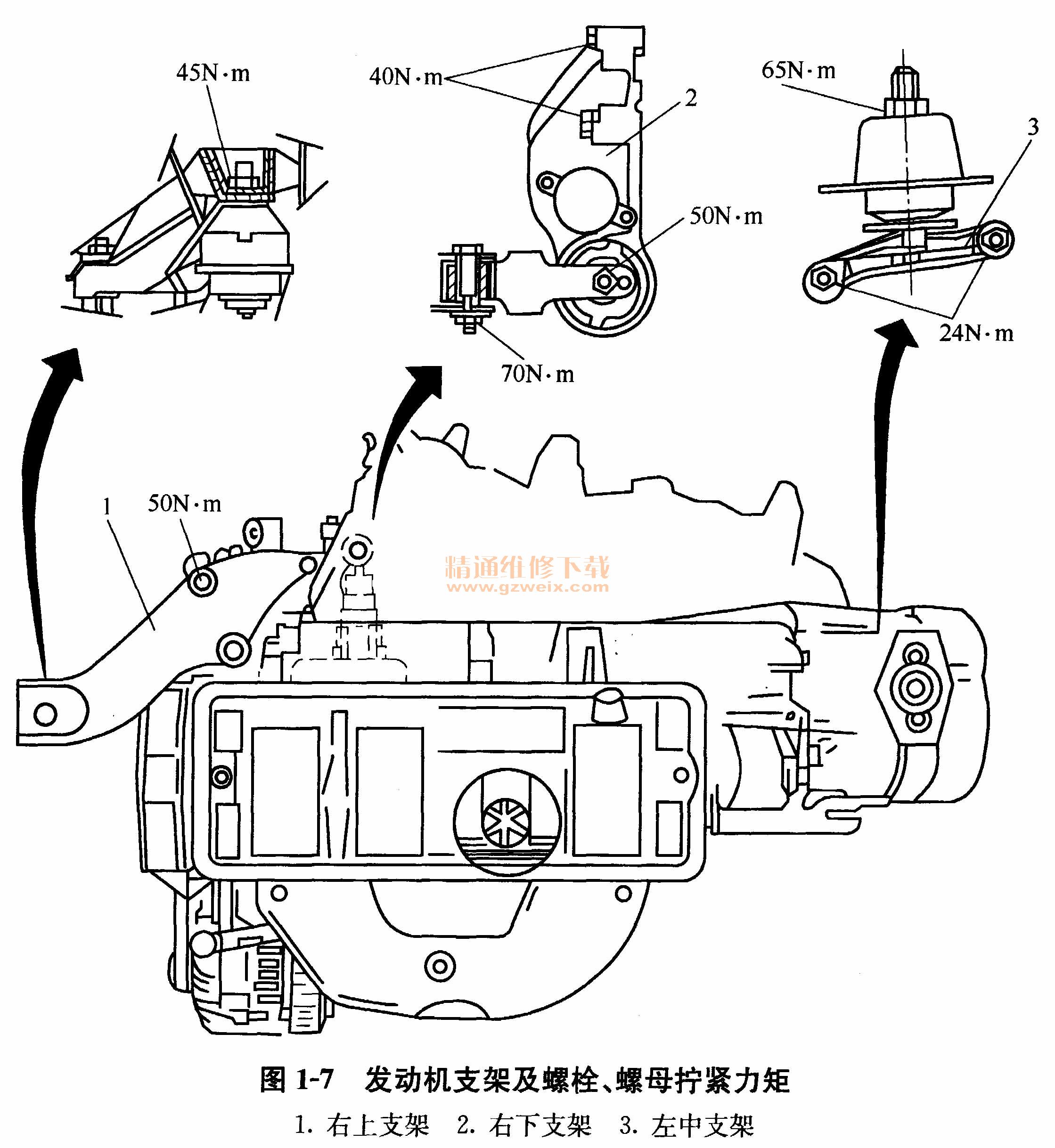 45N·m

40N·m

2

65N·m

3

50N·m

24N·m

70N·m

1

50N·m

精通维修下载
www.gzweix.com

图 1-7 发动机支架及螺栓、螺母拧紧力矩

1. 右上支架 2. 右下支架 3. 左中支架