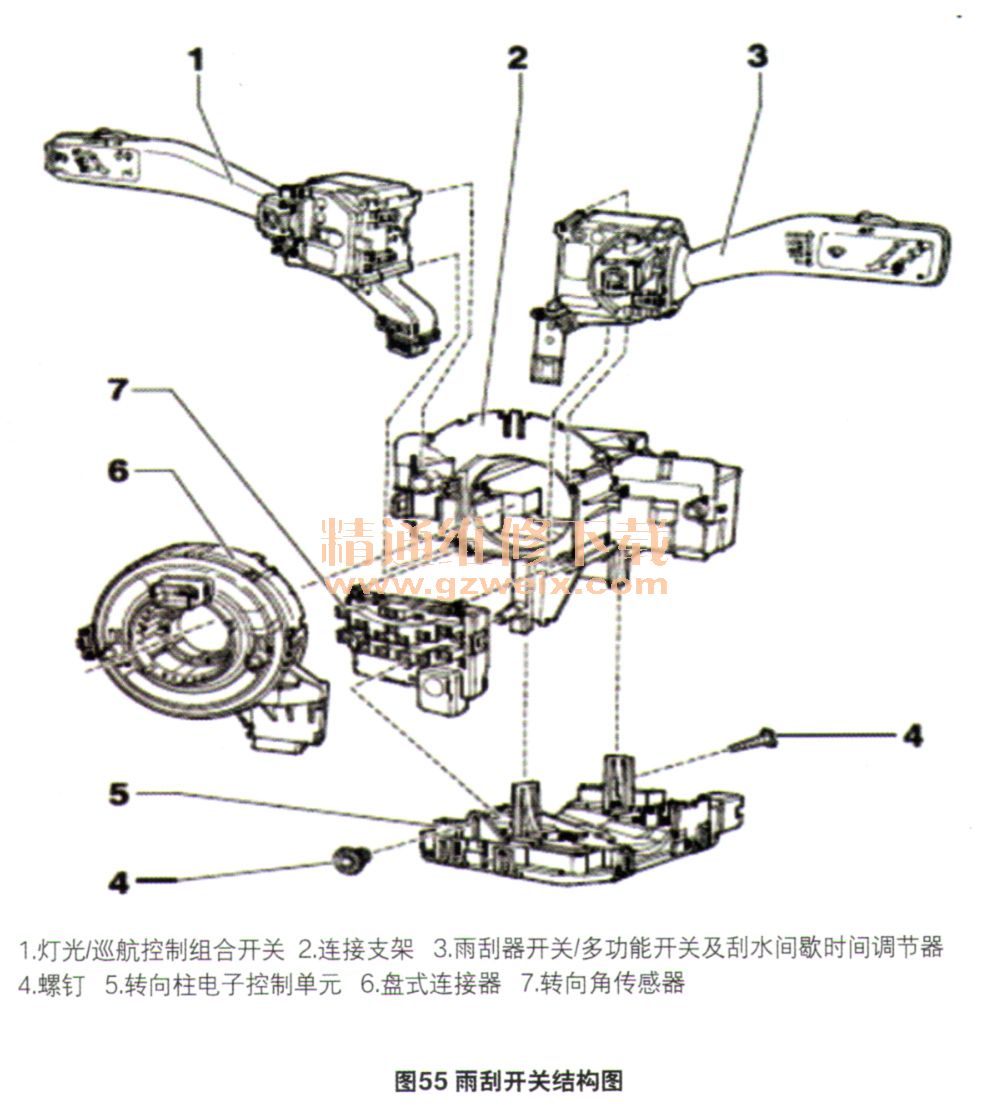 1
2
3
7
6
精通维修下载
www.gzweix.com
4
5
4

1.灯光/巡航控制组合开关 2.连接支架 3.雨刮器开关/多功能开关及刮水间歇时间调节器 4.螺钉 5.转向柱电子控制单元 6.盘式连接器 7.转向角传感器

图55 雨刮开关结构图