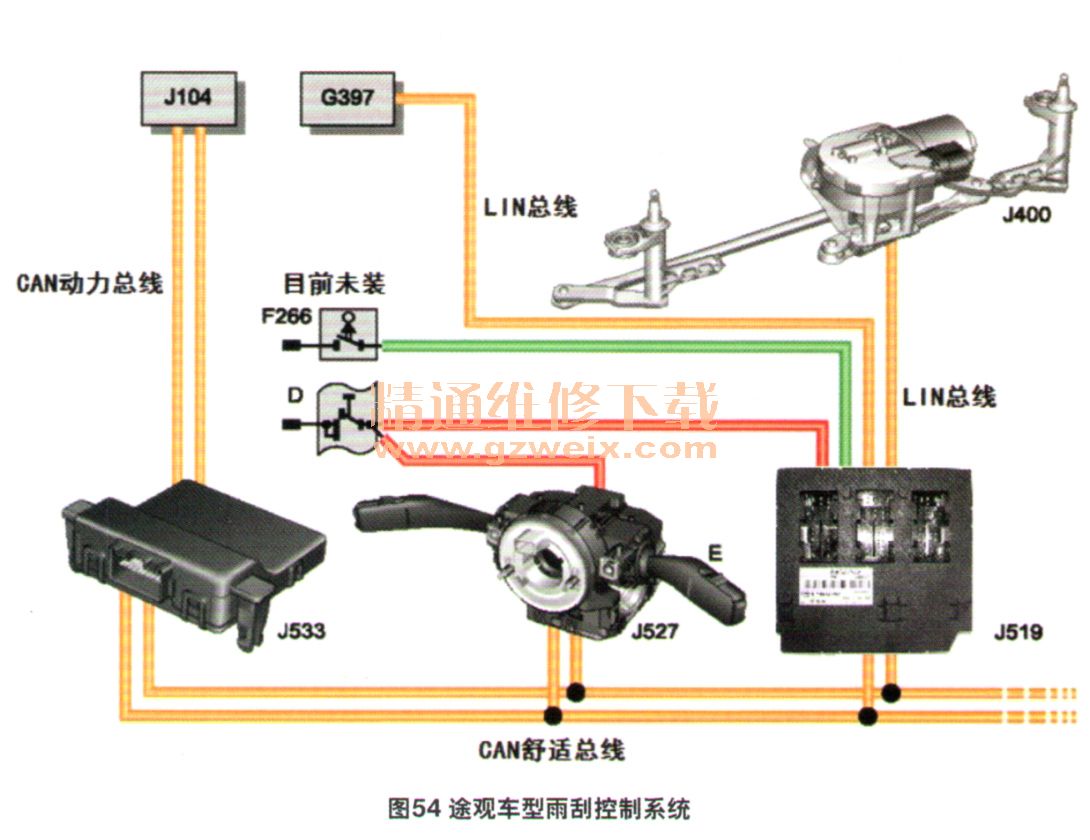 J104

G397

LIN总线

J400

CAN动力总线

目前未装

F266

D

精通维修下载
www.gzweix.com

LIN总线

E

J533

J527

J519

CAN舒适总线

图54 途观车型雨刮控制系统