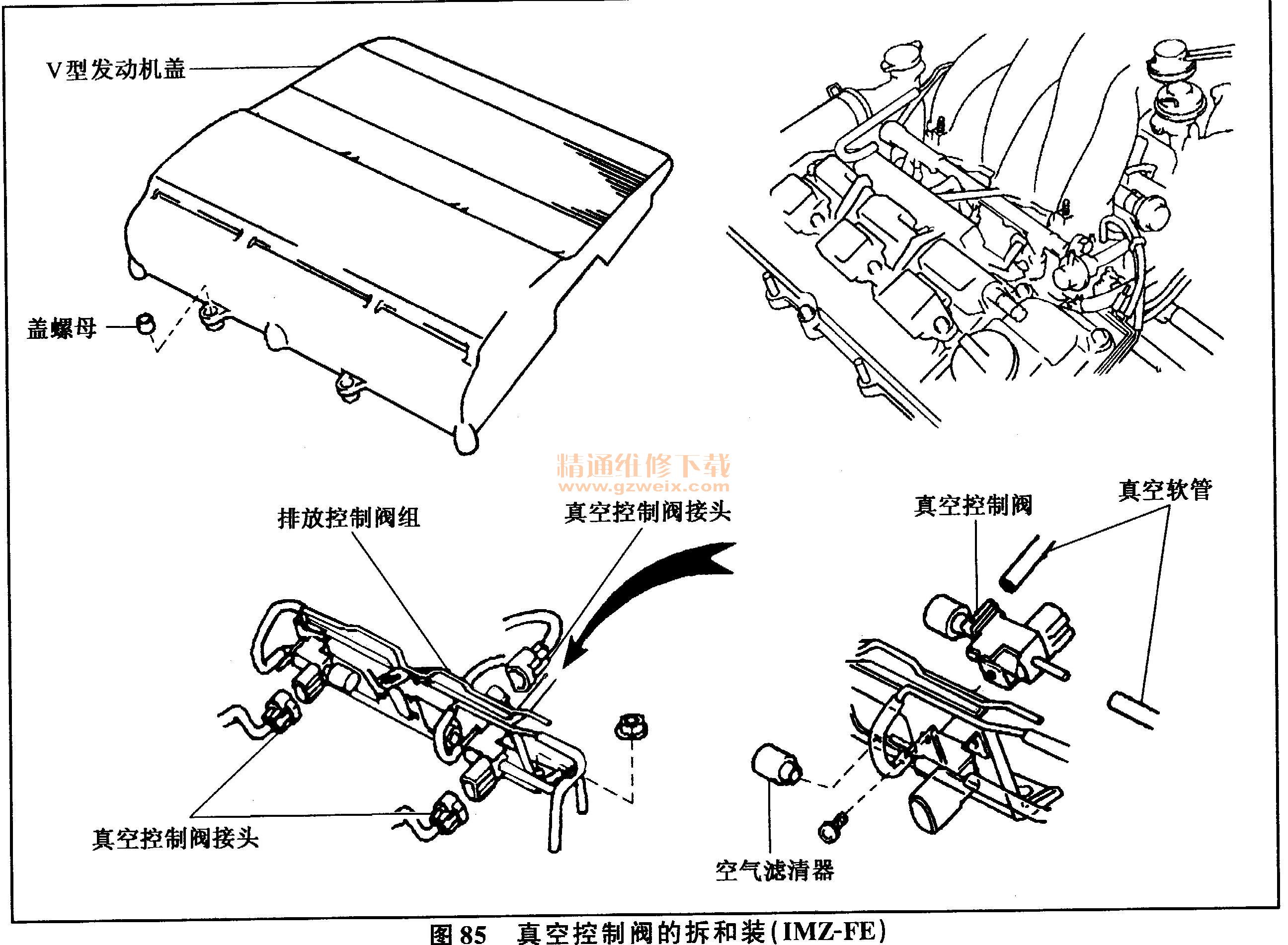 V型发动机盖

盖螺母

精通维修下载
www.gzweix.com

排放控制阀组

真空控制阀接头

真空控制阀

真空软管

真空控制阀接头

空气滤清器

图 85 真空控制阀的拆和装(IMZ-FE)