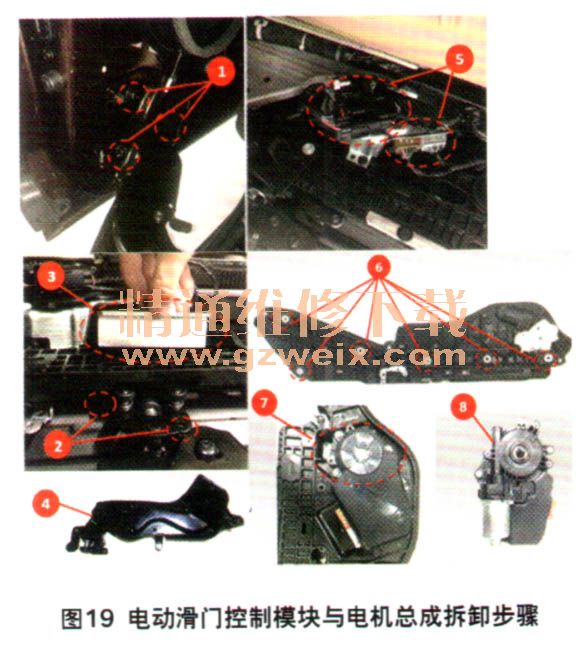 1

5

3

6

精通维修下载
www.gzweix.com

2

7

8

4

图19 电动滑门控制模块与电机总成拆卸步骤