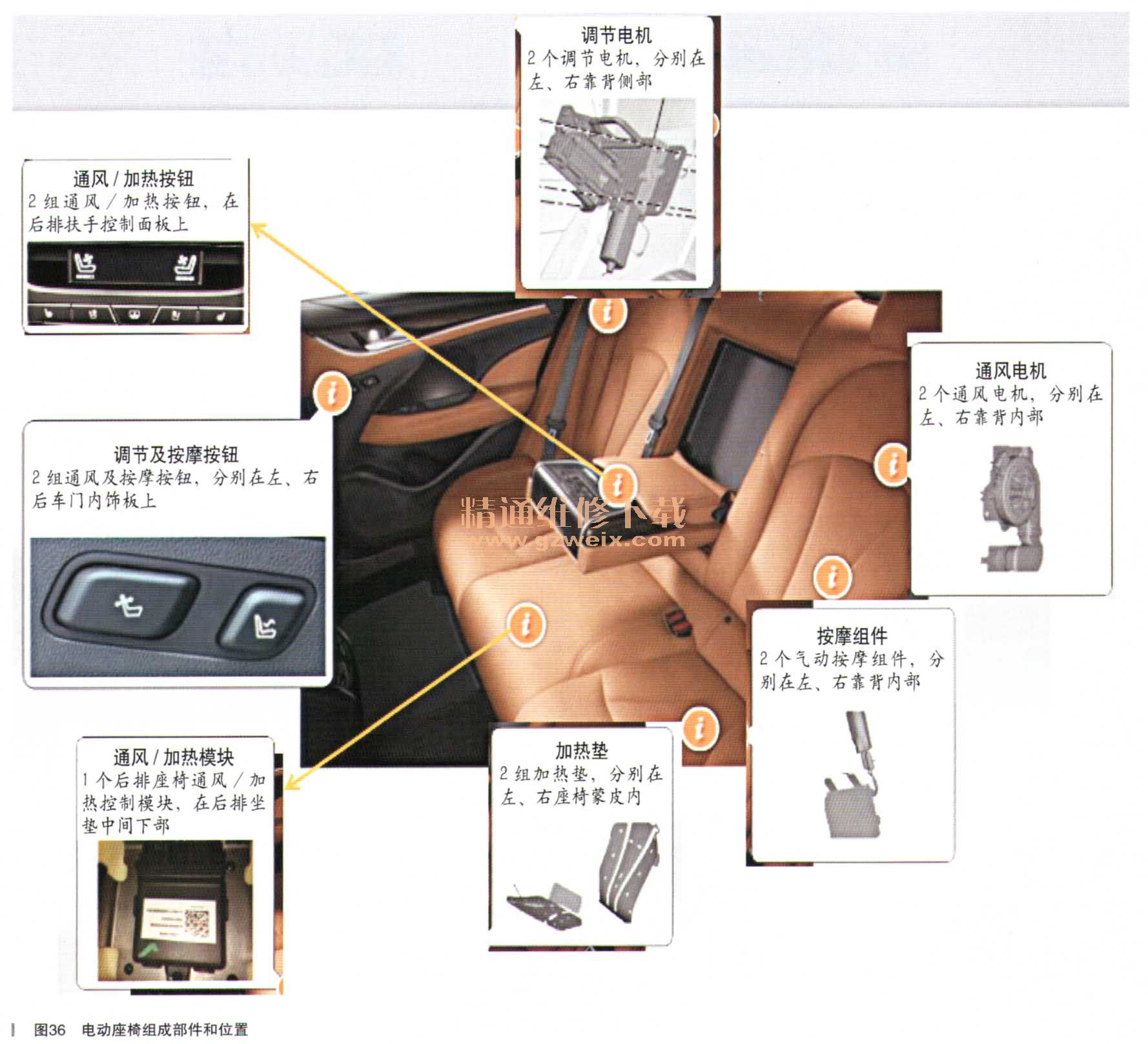 调节电机
2个调节电机，分别在左、右靠背侧部

通风/加热按钮
2组通风/加热按钮，在后排扶手控制面板上

通风电机
2个通风电机，分别在左、右靠背内部

调节及按摩按钮
2组通风及按摩按钮，分别在左、右后车门内饰板上

精通维修下载
www.gzweix.com

按摩组件
2个气动按摩组件，分别在左、右靠背内部

通风/加热模块
1个后排座椅通风/加热控制模块，在后排坐垫中间下部

加热垫
2组加热垫，分别在左、右座椅蒙皮内

图36 电动座椅组成部件和位置