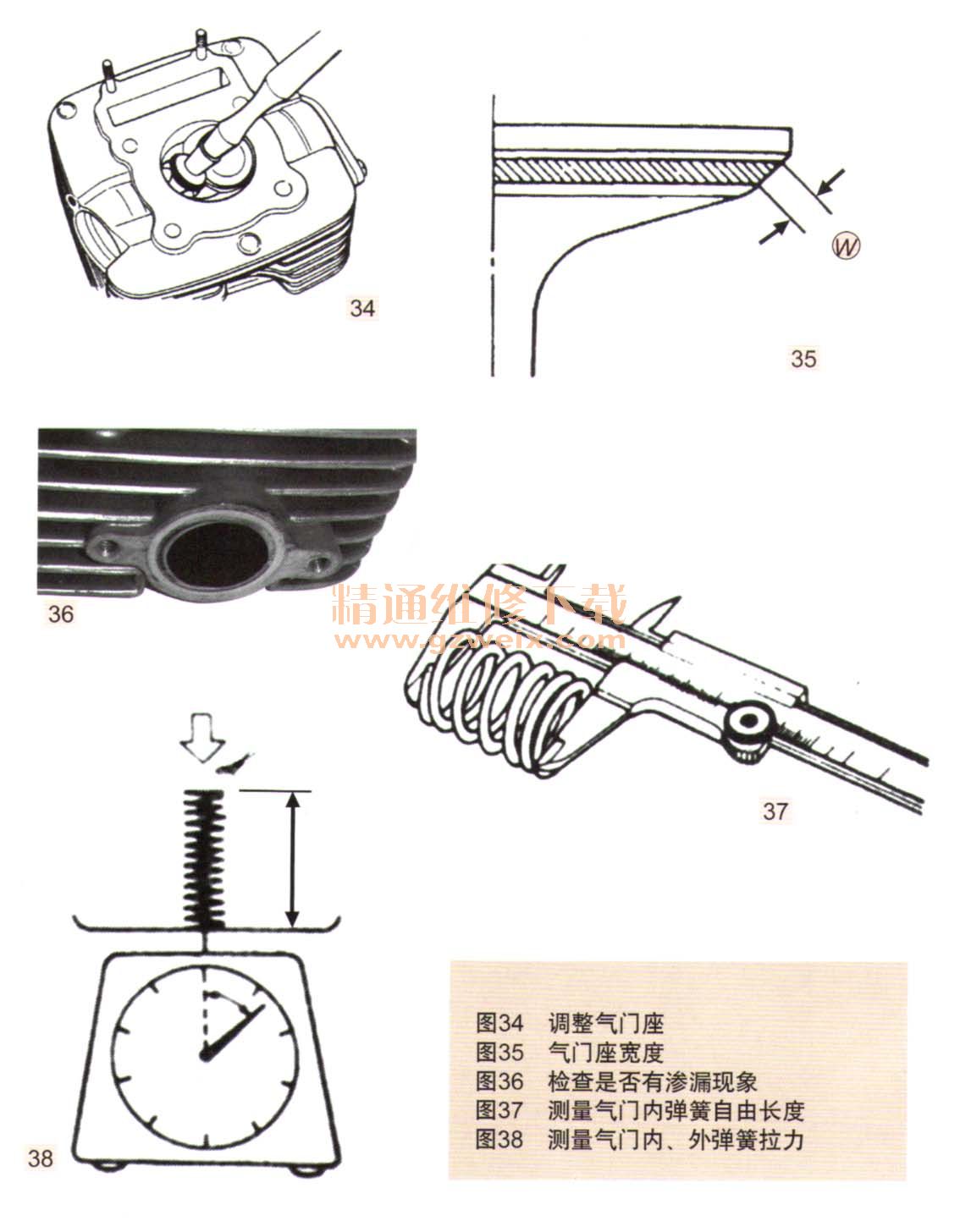 34

W

35

36

精通维修下载
www.gzweix.com

37

38

图34 调整气门座
图35 气门座宽度
图36 检查是否有渗漏现象
图37 测量气门内弹簧自由长度
图38 测量气门内、外弹簧拉力