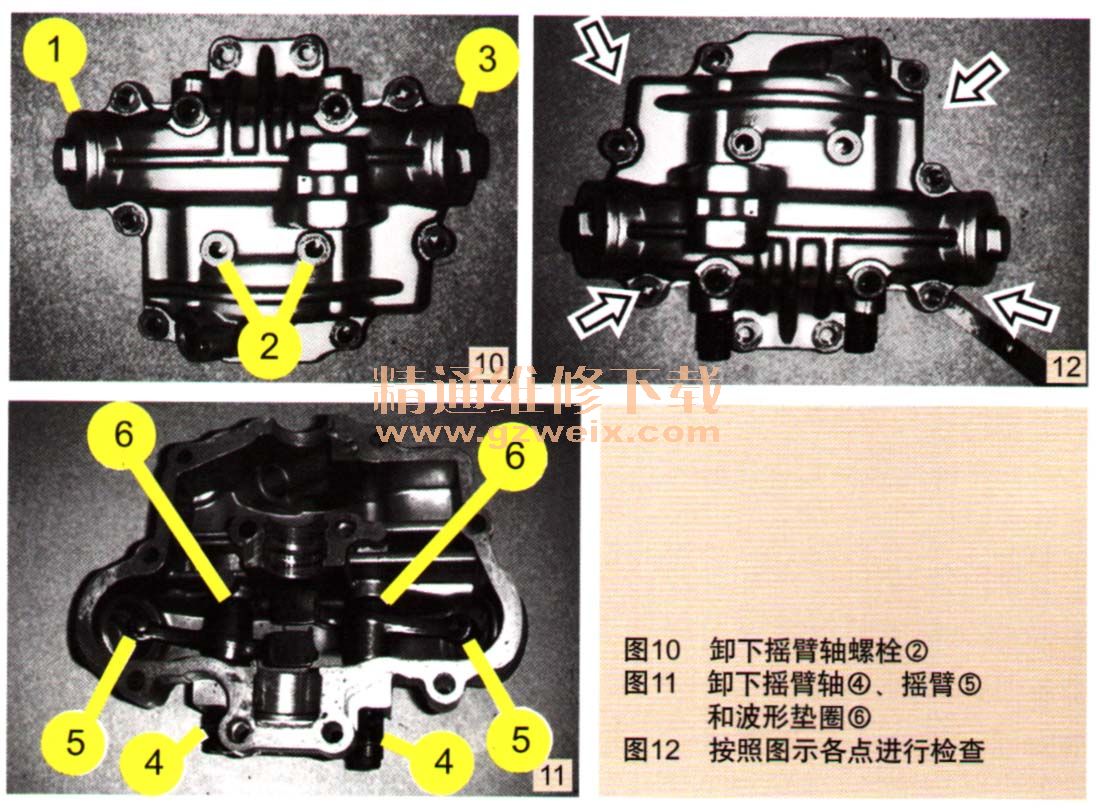 1
3
2
10
12
精通维修下载
www.gzweix.com
6
6
5
5
4
4
11

图10　卸下摇臂轴螺栓②
图11　卸下摇臂轴④、摇臂⑤和波形垫圈⑥
图12　按照图示各点进行检查