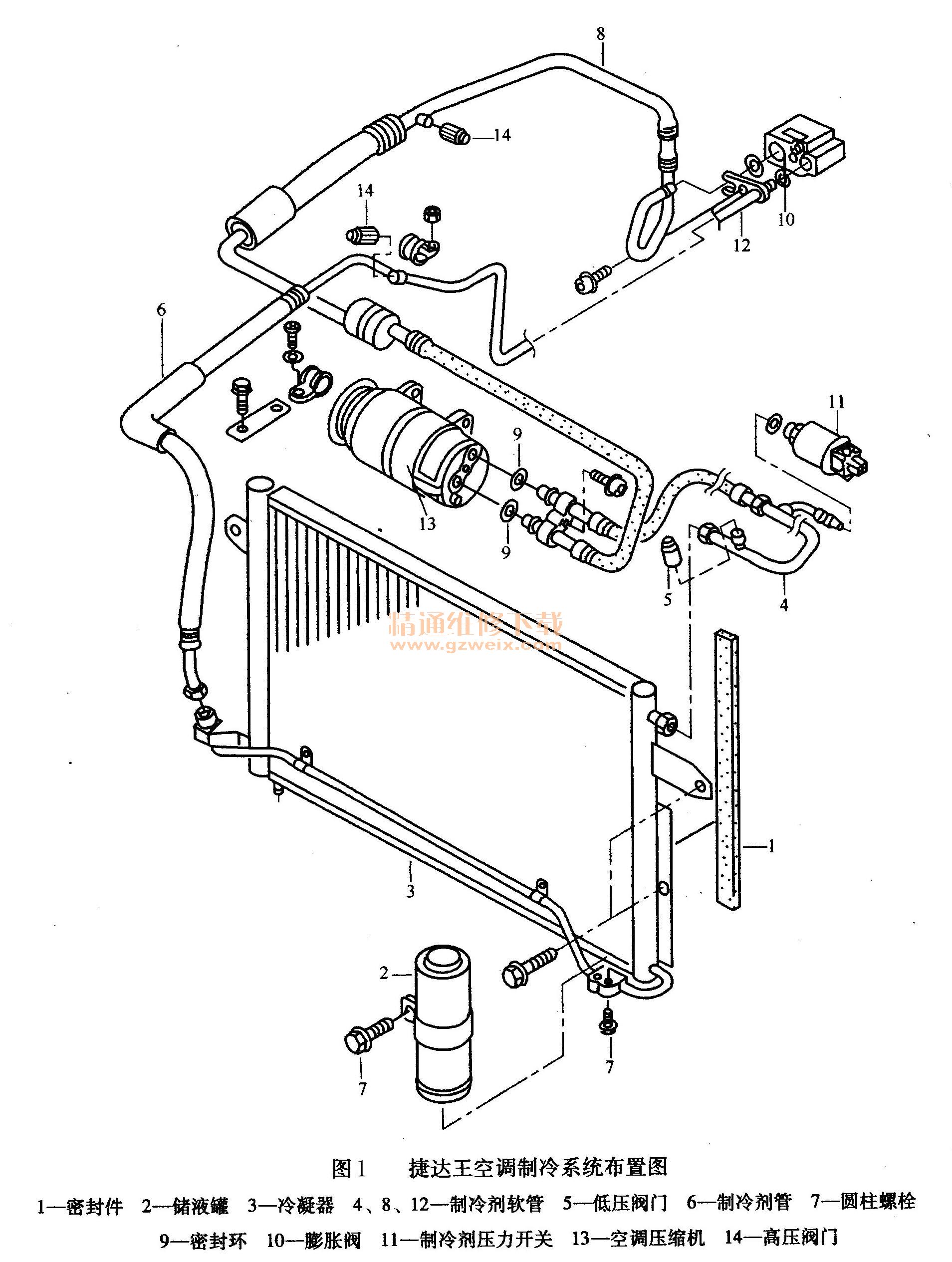 8

14

14

10

12

6

11

9

13

9

5

4

精通维修下载
www.gzweix.com

1

3

2

7

7

图1　捷达王空调制冷系统布置图

1—密封件　2—储液罐　3—冷凝器　4、8、12—制冷剂软管　5—低压阀门　6—制冷剂管　7—圆柱螺栓
9—密封环　10—膨胀阀　11—制冷剂压力开关　13—空调压缩机　14—高压阀门