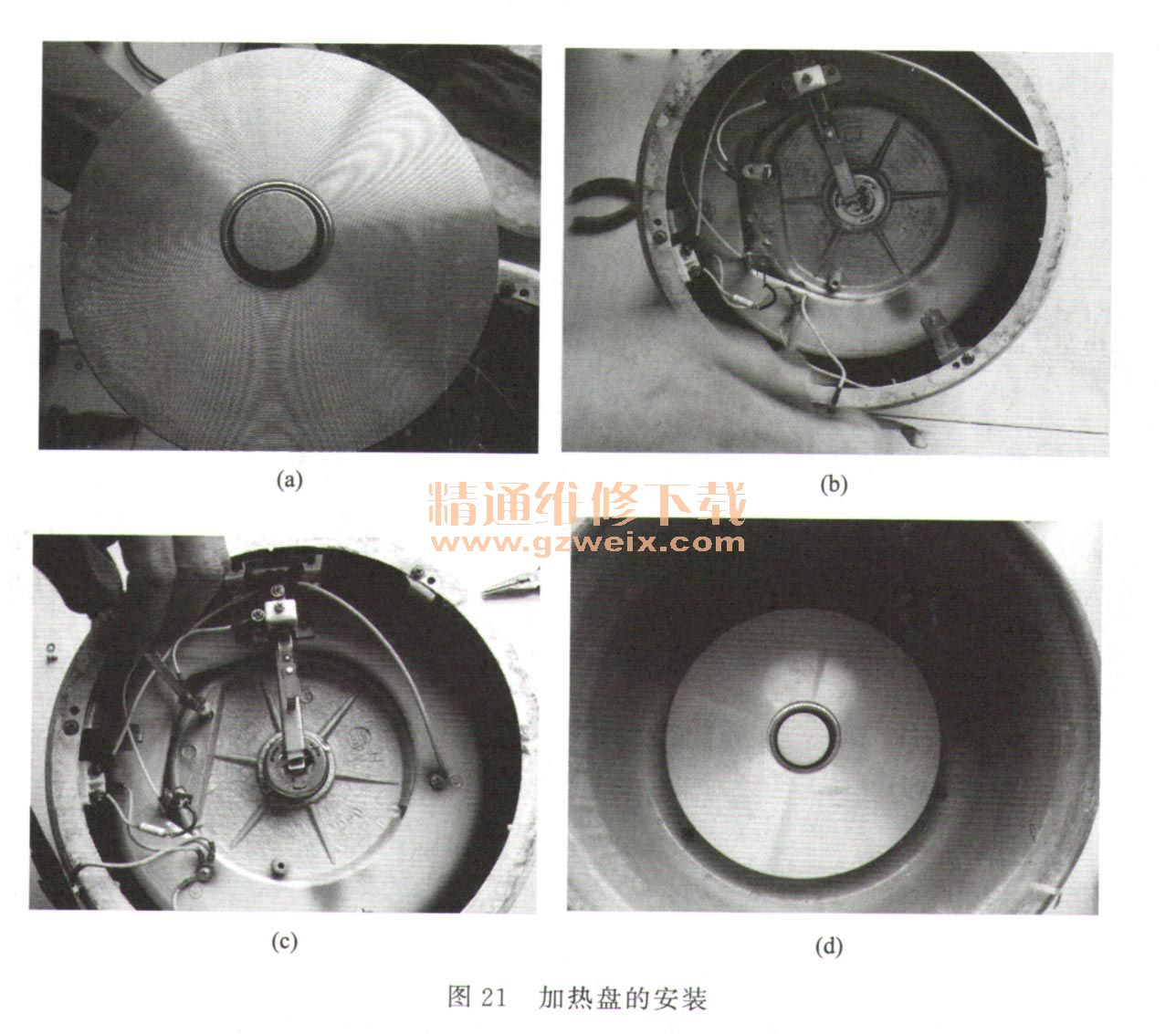 (a)

(b)

精通维修下载
www.gzweix.com

(c)

(d)

图 21　加热盘的安装