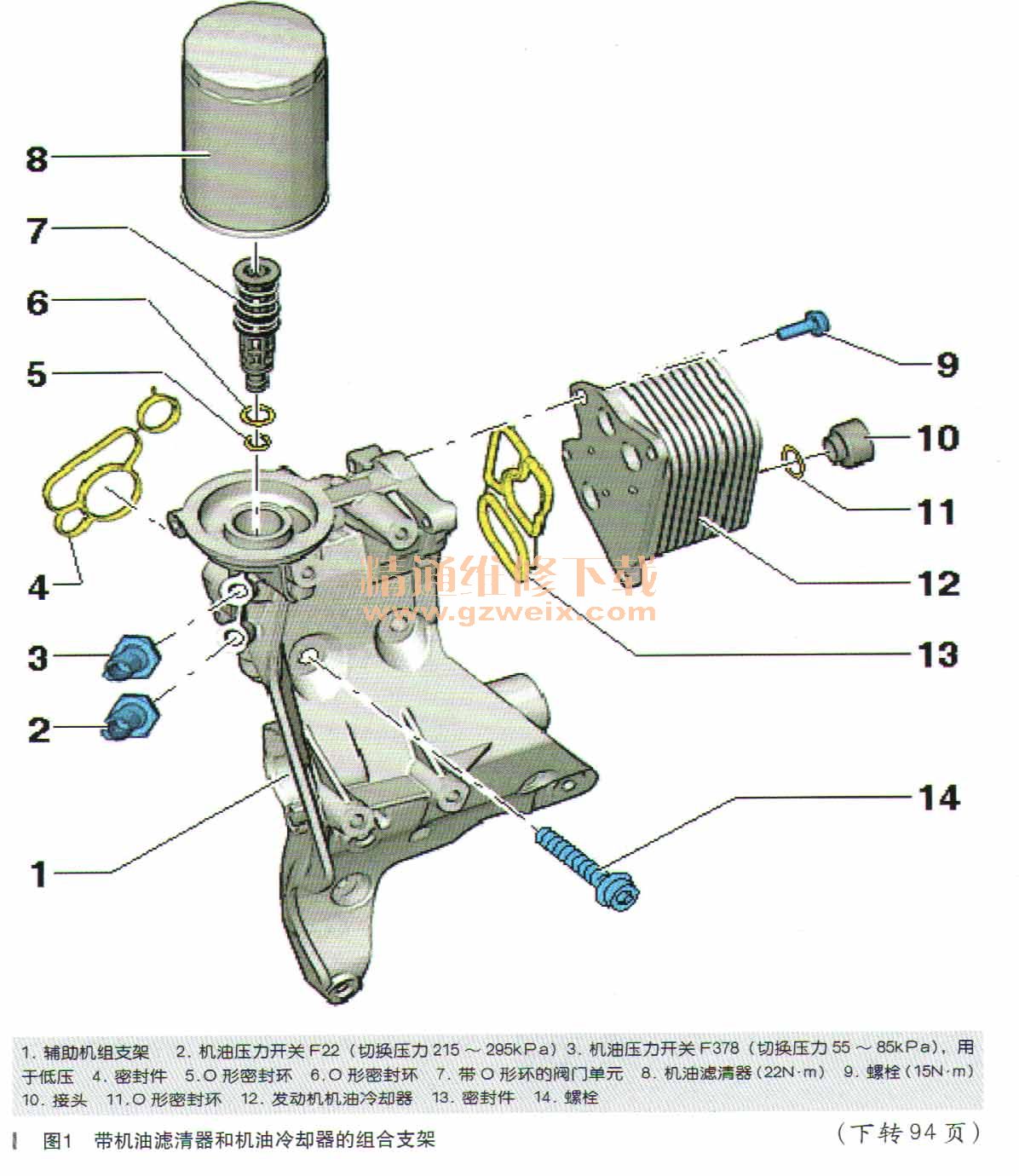 8

7

6

5

4

3

2

1

9

10

11

12

13

14

精通维修下载
www.gzweix.com

1. 辅助机组支架　2. 机油压力开关 F22（切换压力 215 ～ 295kPa）3. 机油压力开关 F378（切换压力 55 ～ 85kPa），用于低压　4. 密封件　5.O 形密封环　6.O 形密封环　7. 带 O 形环的阀门单元　8. 机油滤清器（22N·m）　9. 螺栓（15N·m）　10. 接头　11.O 形密封环　12. 发动机机油冷却器　13. 密封件　14. 螺栓

图1　带机油滤清器和机油冷却器的组合支架

（下转 94 页）