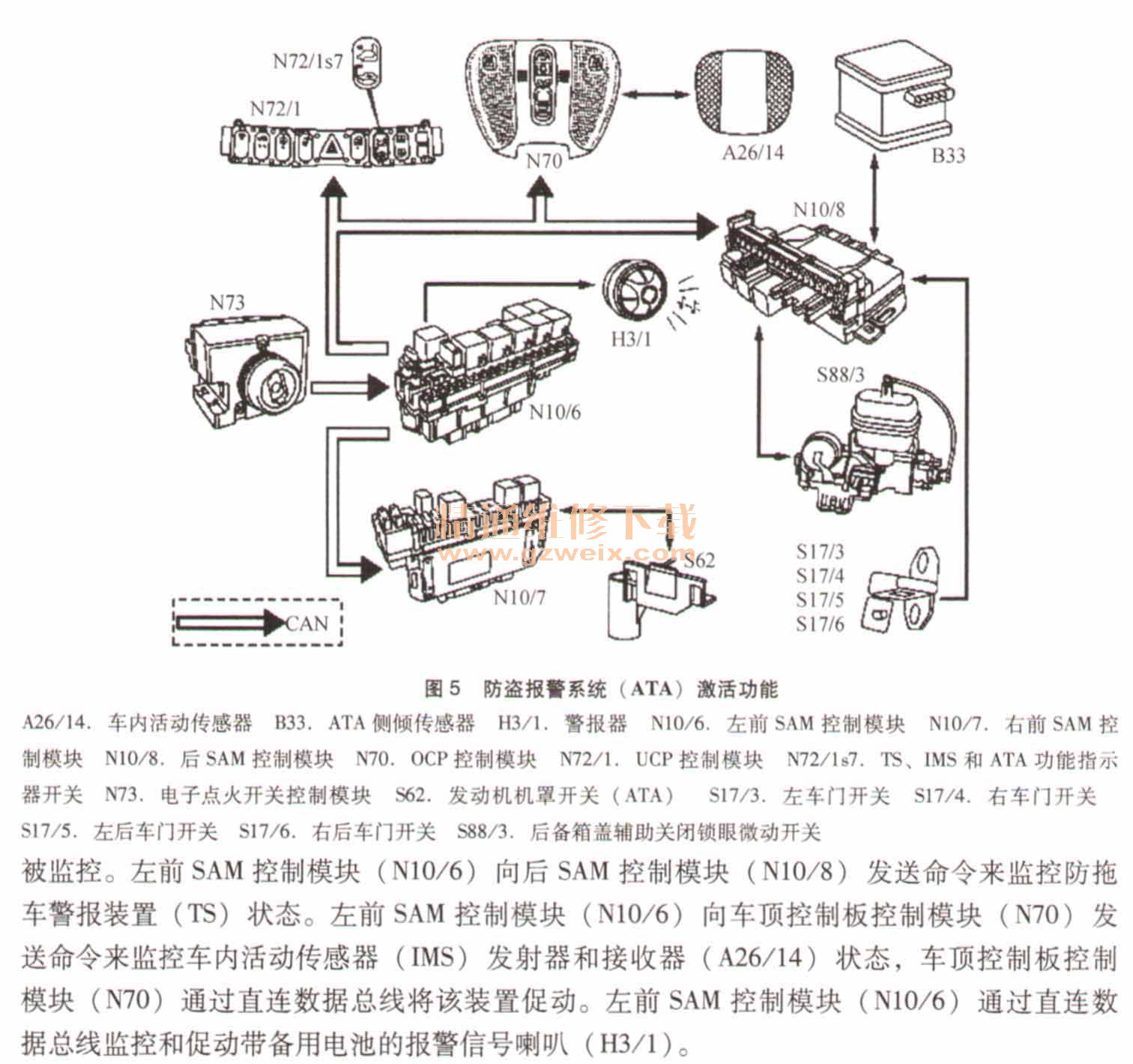 N72/1s7

N72/1

N70

A26/14

B33

N10/8

N73

H3/1

N10/6

S88/3

精通维修下载
www.gzweix.com

S62

N10/7

S17/3
S17/4
S17/5
S17/6

CAN

图 5 防盗报警系统（ATA）激活功能

A26/14. 车内活动传感器 B33. ATA 侧倾传感器 H3/1. 警报器 N10/6. 左前 SAM 控制模块 N10/7. 右前 SAM 控制模块 N10/8. 后 SAM 控制模块 N70. OCP 控制模块 N72/1. UCP 控制模块 N72/1s7. TS、IMS 和 ATA 功能指示器开关 N73. 电子点火开关控制模块 S62. 发动机机罩开关（ATA） S17/3. 左车门开关 S17/4. 右车门开关 S17/5. 左后车门开关 S17/6. 右后车门开关 S88/3. 后备箱盖辅助关闭锁眼微动开关

被监控。左前 SAM 控制模块（N10/6）向后 SAM 控制模块（N10/8）发送命令来监控防拖车警报装置（TS）状态。左前 SAM 控制模块（N10/6）向车顶控制板控制模块（N70）发送命令来监控车内活动传感器（IMS）发射器和接收器（A26/14）状态，车顶控制板控制模块（N70）通过直连数据总线将该装置促动。左前 SAM 控制模块（N10/6）通过直连数据总线监控和促动带备用电池的报警信号喇叭（H3/1）。