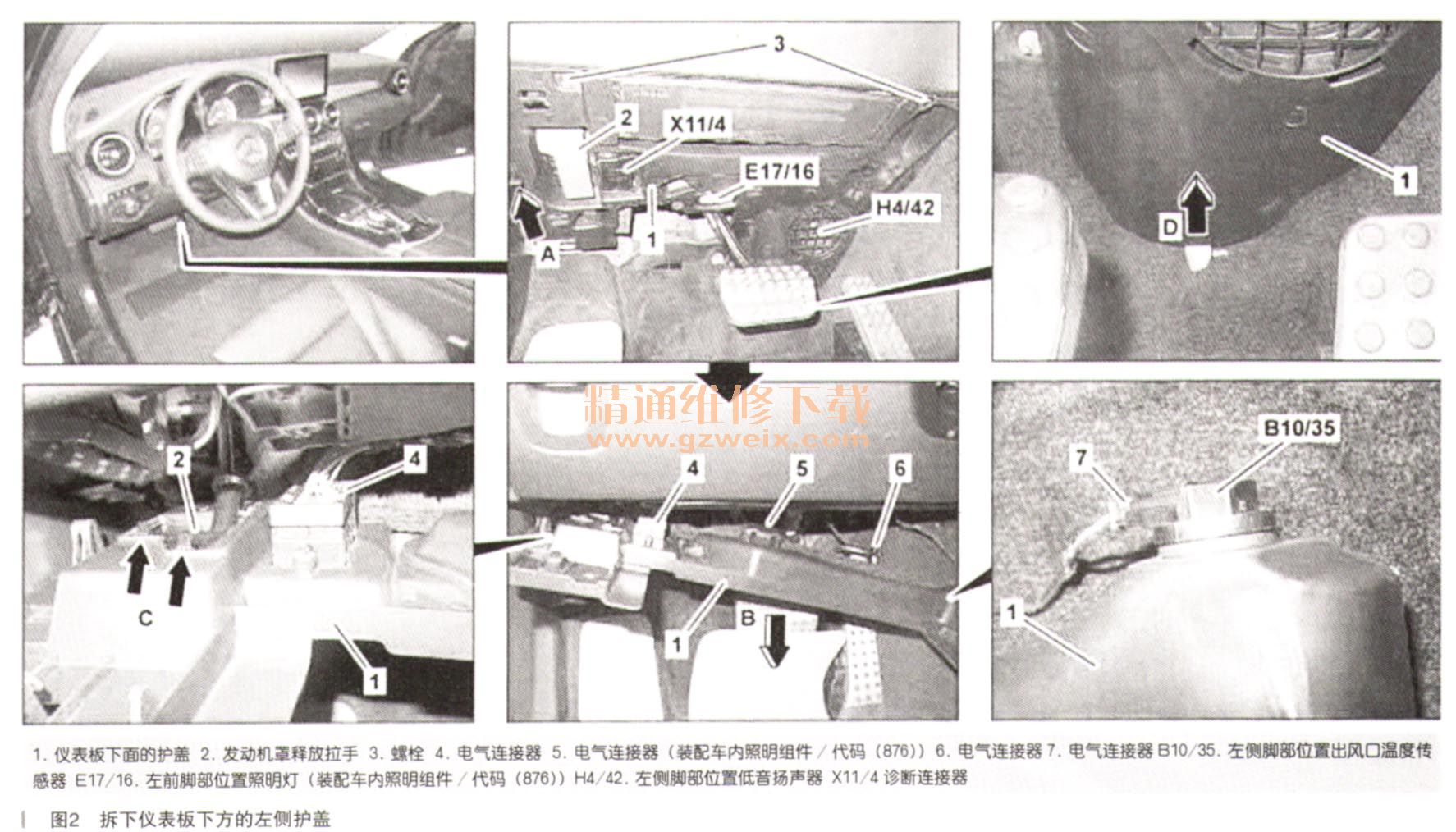 3
2
X11/4
E17/16
H4/42
A
1
1
D
精通维修下载
www.gzweix.com
2
4
C
1
4
5
6
1
B
7
B10/35
1

1. 仪表板下面的护盖 2. 发动机罩释放拉手 3. 螺栓 4. 电气连接器 5. 电气连接器（装配车内照明组件 / 代码（876））6. 电气连接器 7. 电气连接器 B10/35. 左侧脚部位置出风口温度传感器 E17/16. 左前脚部位置照明灯（装配车内照明组件 / 代码（876））H4/42. 左侧脚部位置低音扬声器 X11/4 诊断连接器

图2　拆下仪表板下方的左侧护盖