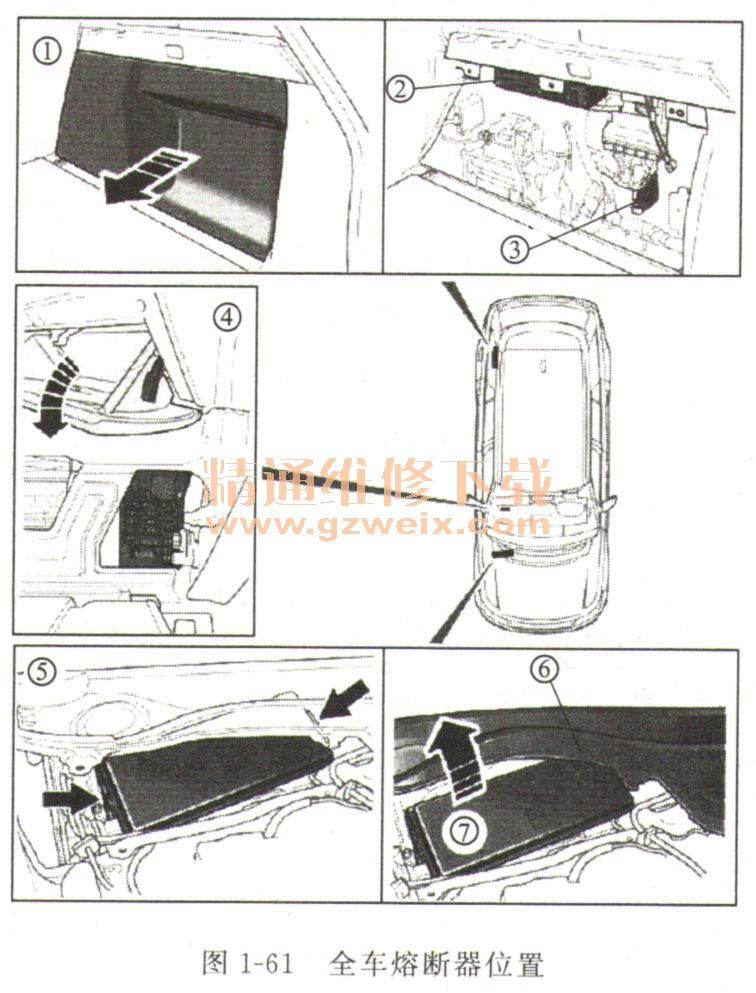 ①

②

③

④

精通维修下载
www.gzweix.com

⑤

⑥

⑦

图 1-61　全车熔断器位置