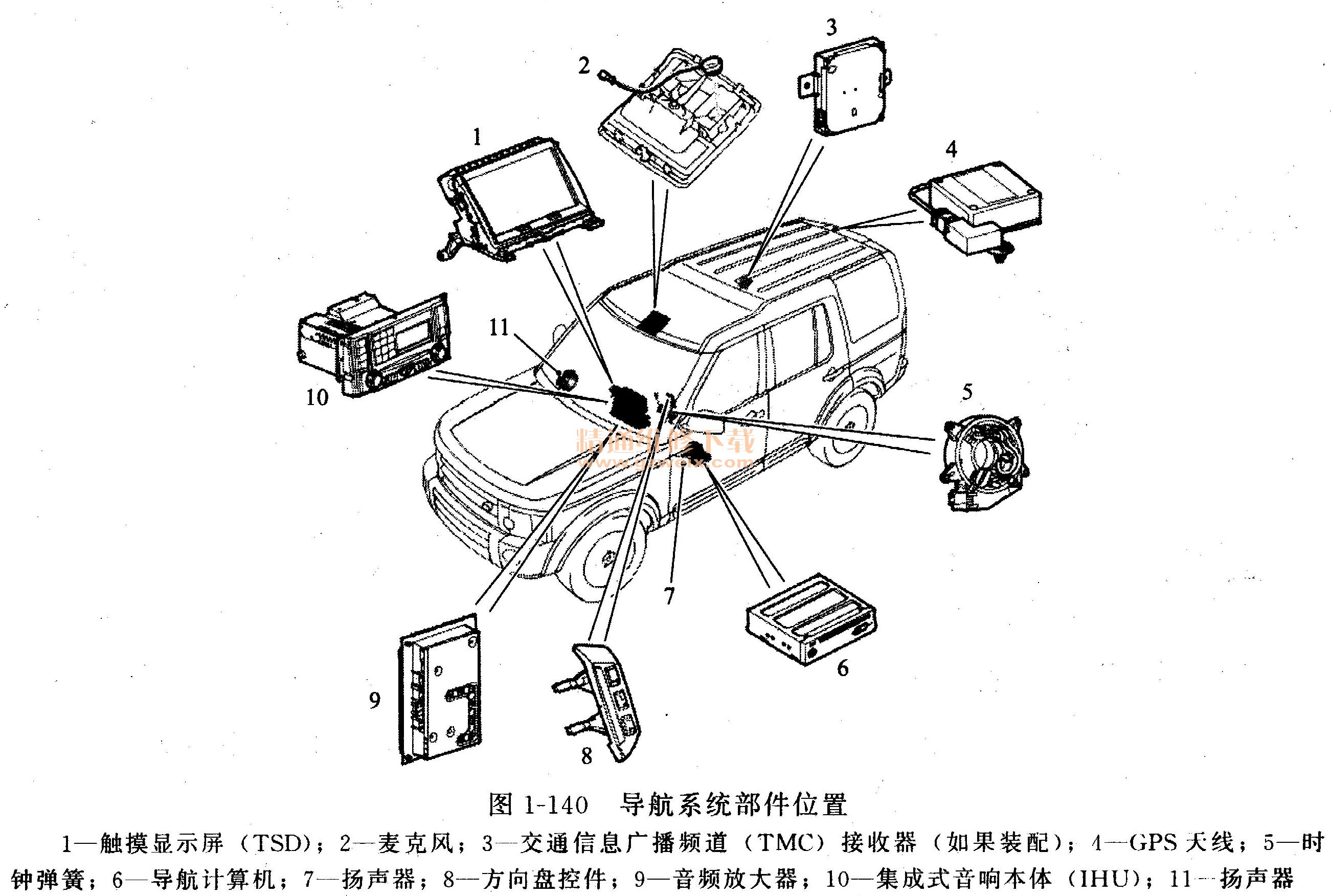 3
2
1
4
11
10
5
精通维修下载
www.gzweix.com
7
6
9
8

图 1-140 导航系统部件位置

1—触摸显示屏（TSD）；2—麦克风；3—交通信息广播频道（TMC）接收器（如果装配）；4—GPS 天线；5—时钟弹簧；6—导航计算机；7—扬声器；8—方向盘控件；9—音频放大器；10—集成式音响本体（IHU）；11—扬声器