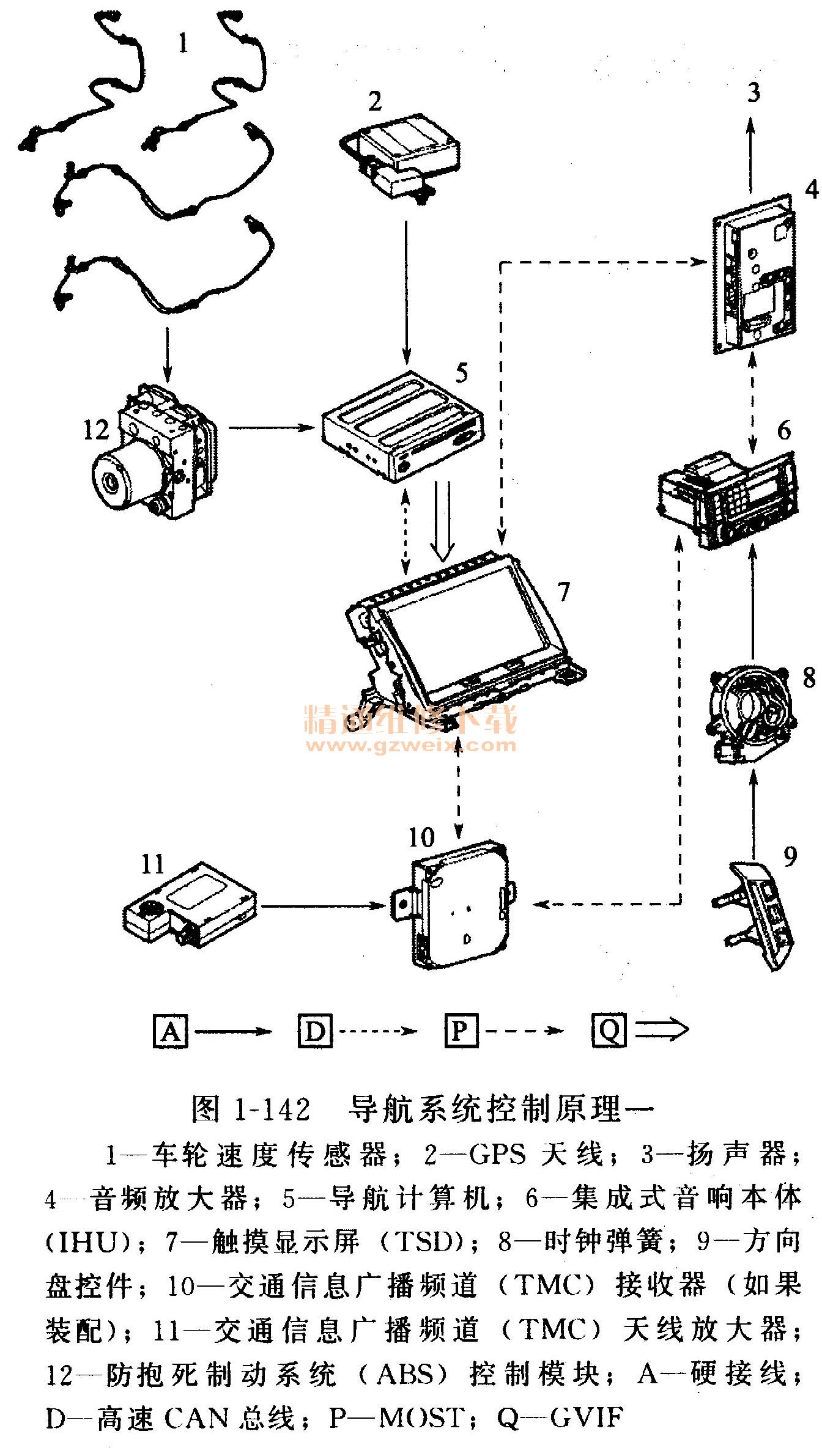 1

2

3

4

5

12

6

7

8

精通维修下载
www.gzweix.com

10

11

9

A D P Q

图 1-142 导航系统控制原理一

1—车轮速度传感器；2—GPS 天线；3—扬声器；4—音频放大器；5—导航计算机；6—集成式音响本体(IHU)；7—触摸显示屏（TSD)；8—时钟弹簧；9—方向盘控件；10—交通信息广播频道（TMC）接收器（如果装配)；11—交通信息广播频道（TMC）天线放大器；12—防抱死制动系统（ABS）控制模块；A—硬接线；D—高速 CAN 总线；P—MOST；Q—GVIF